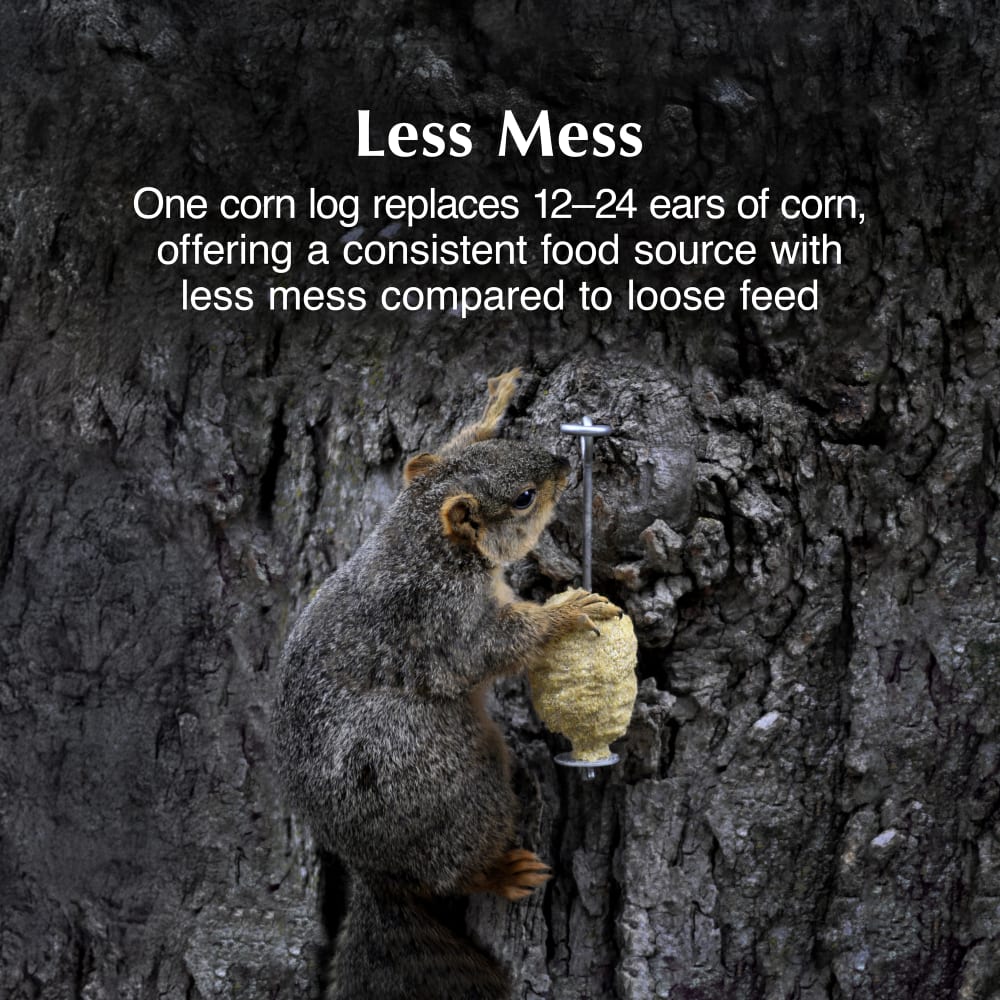 Less Mess

One corn log replaces 12–24 ears of corn, offering a consistent food source with less mess compared to loose feed