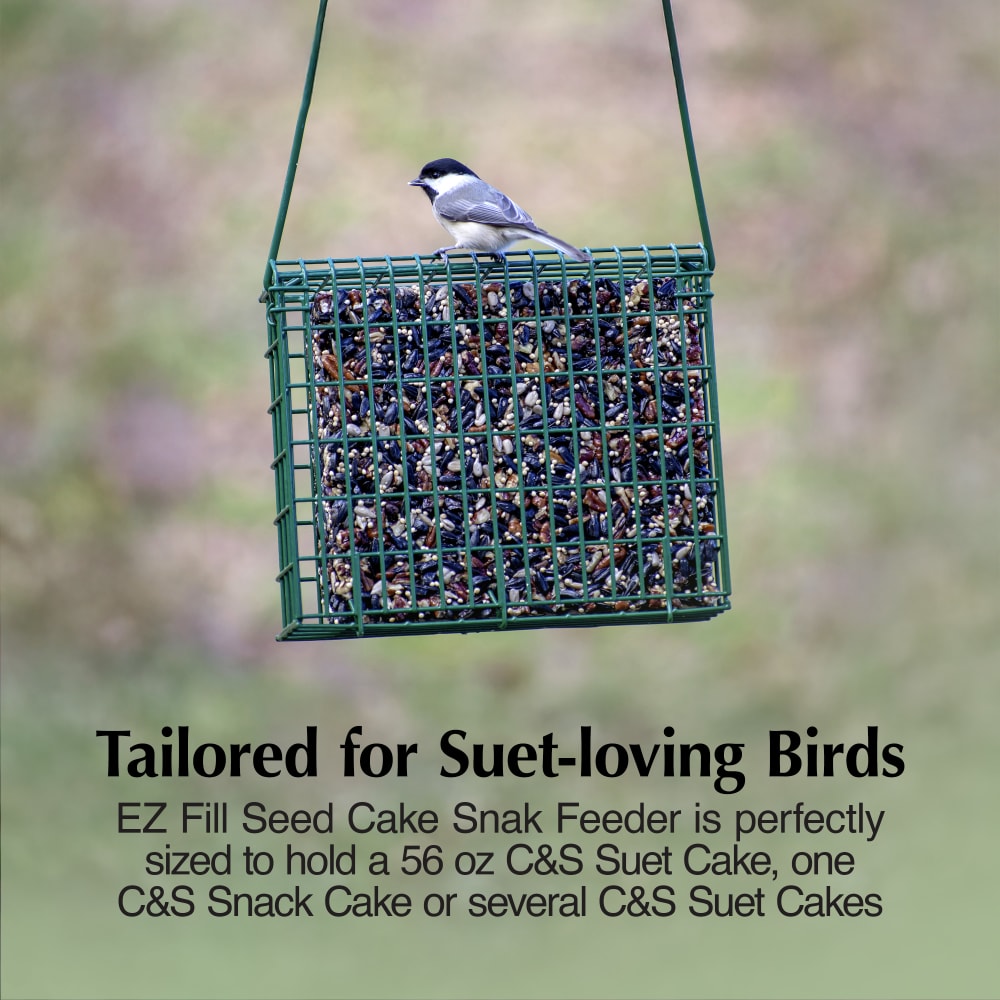 Tailored for Suet-loving Birds

EZ Fill Seed Cake Snak Feeder is perfectly sized to hold a 56 oz C&S Suet Cake, one C&S Snack Cake or several C&S Suet Cakes