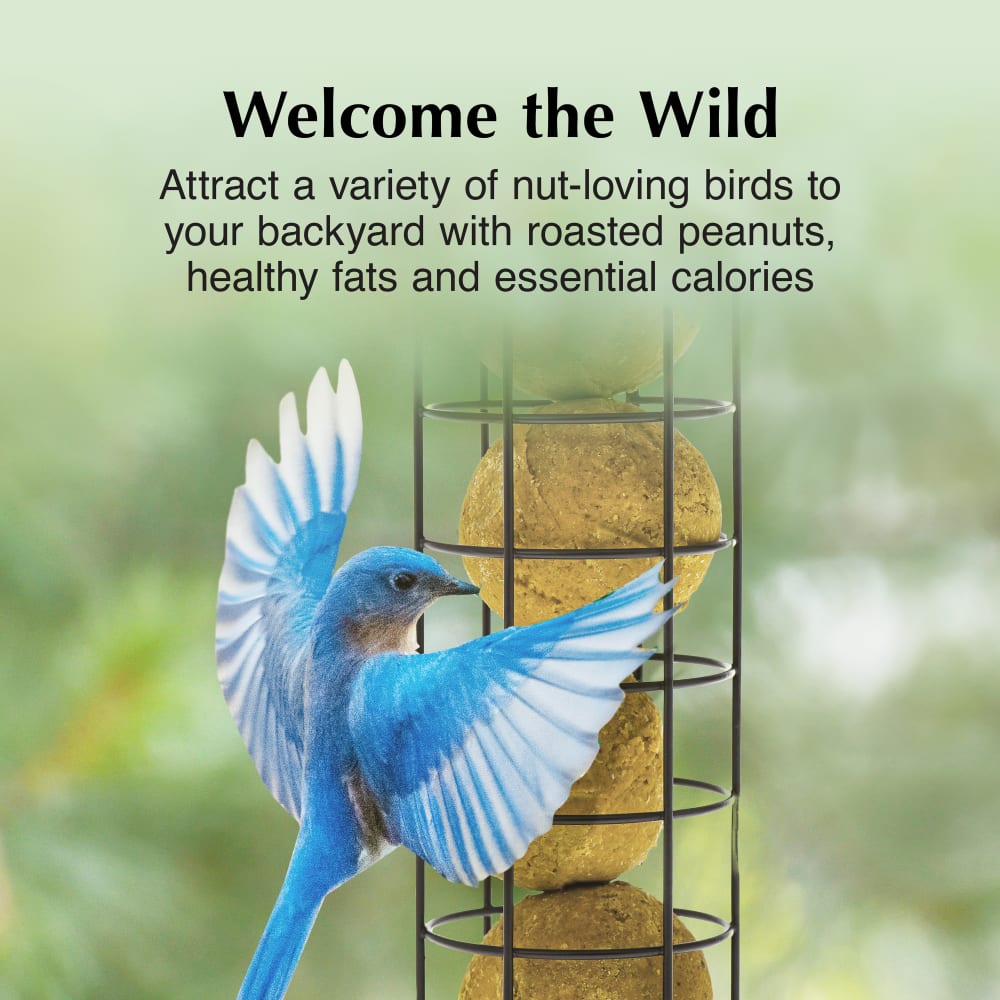 Welcome the Wild

Attract a variety of nut-loving birds to your backyard with roasted peanuts, healthy fats and essential calories