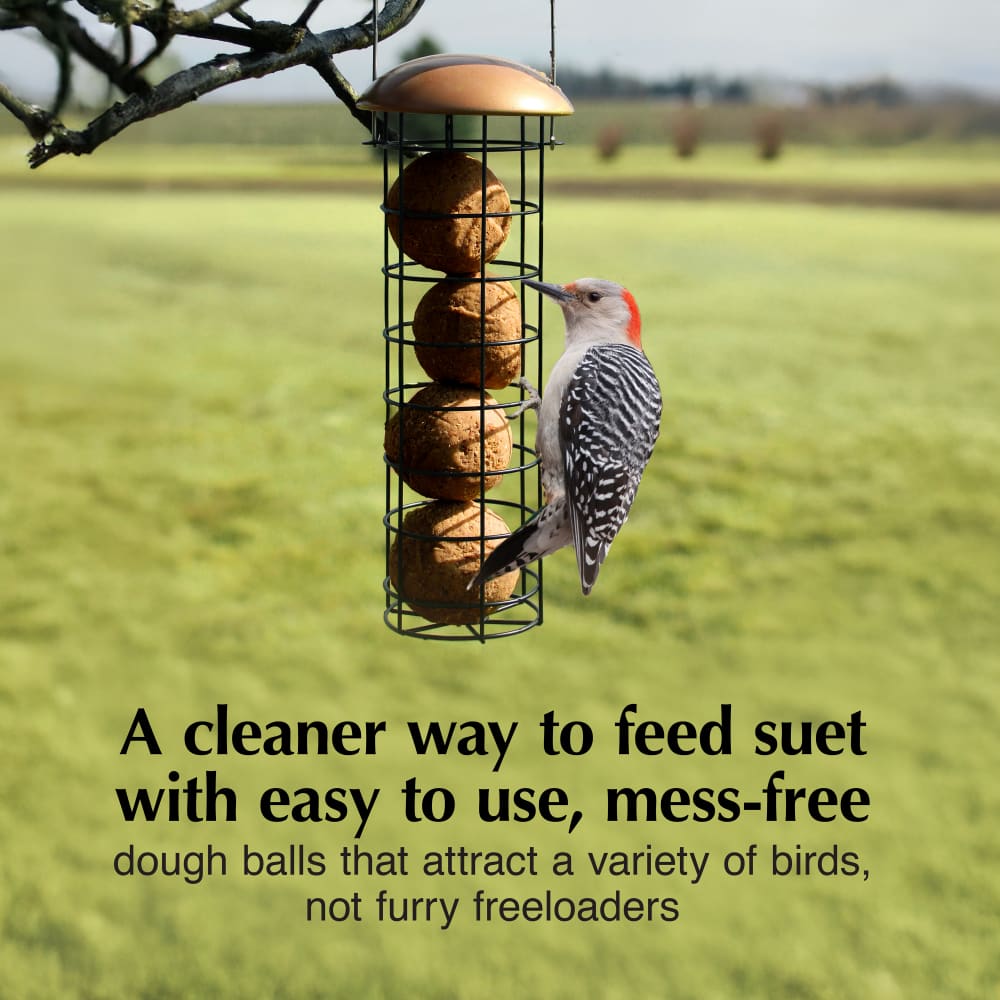 A cleaner way to feed suet with easy to use, mess-free

dough balls that attract a variety of birds, not furry freeloaders