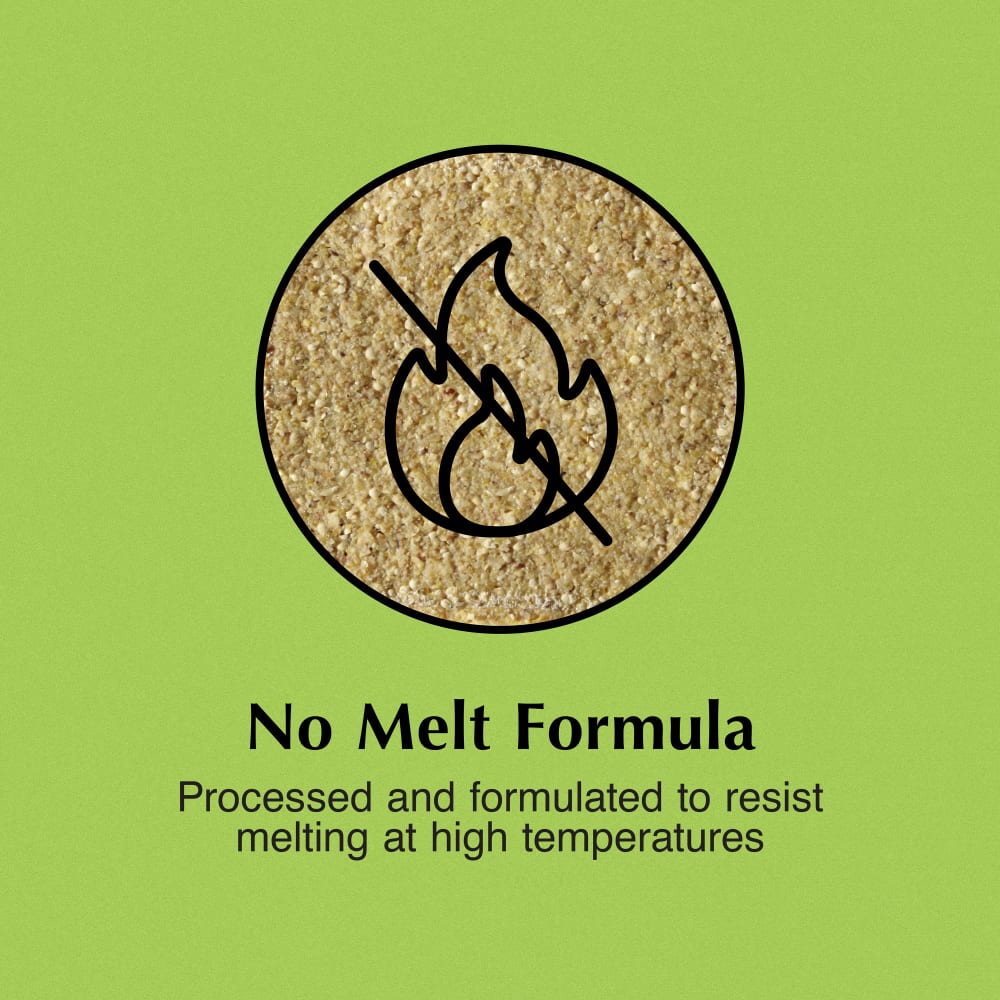 No Melt Formula

Processed and formulated to resist melting at high temperatures