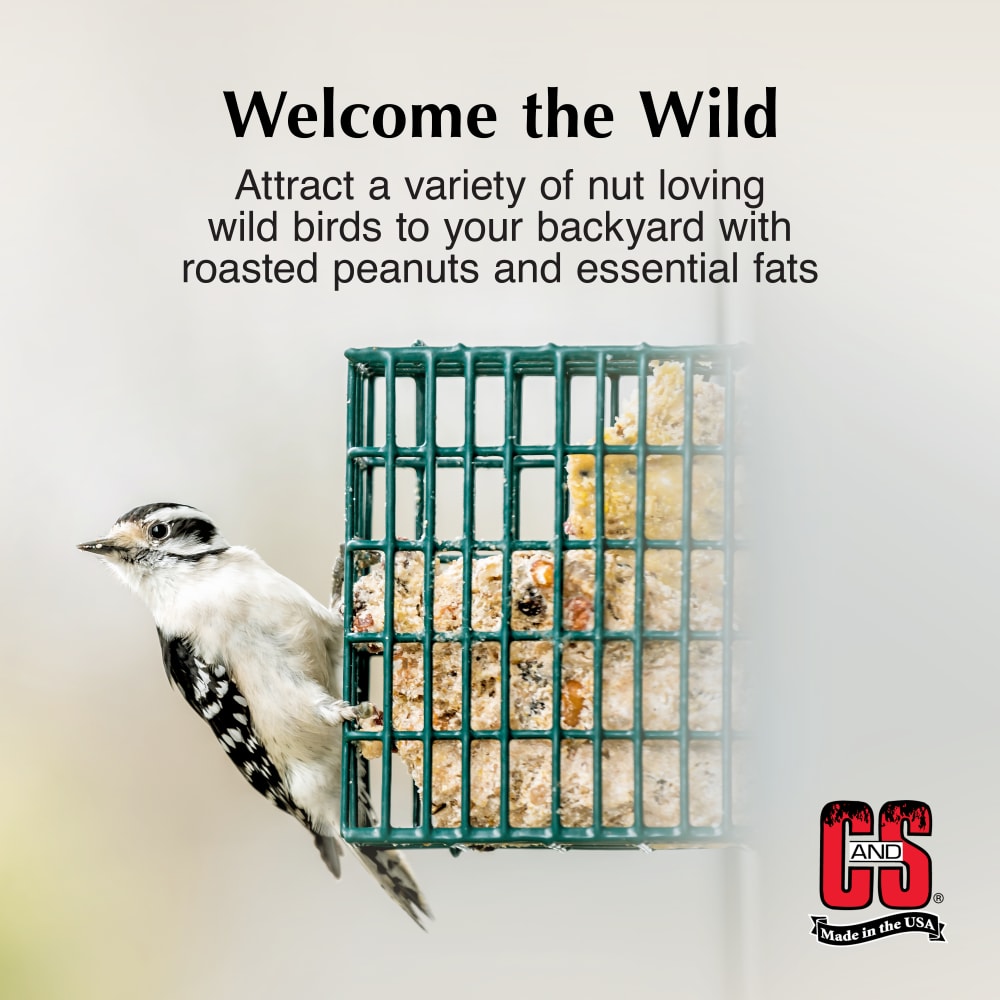 Welcome the Wild

Attract a variety of nut loving wild birds to your backyard with roasted peanuts and essential fats

C AND S®
Made in the USA