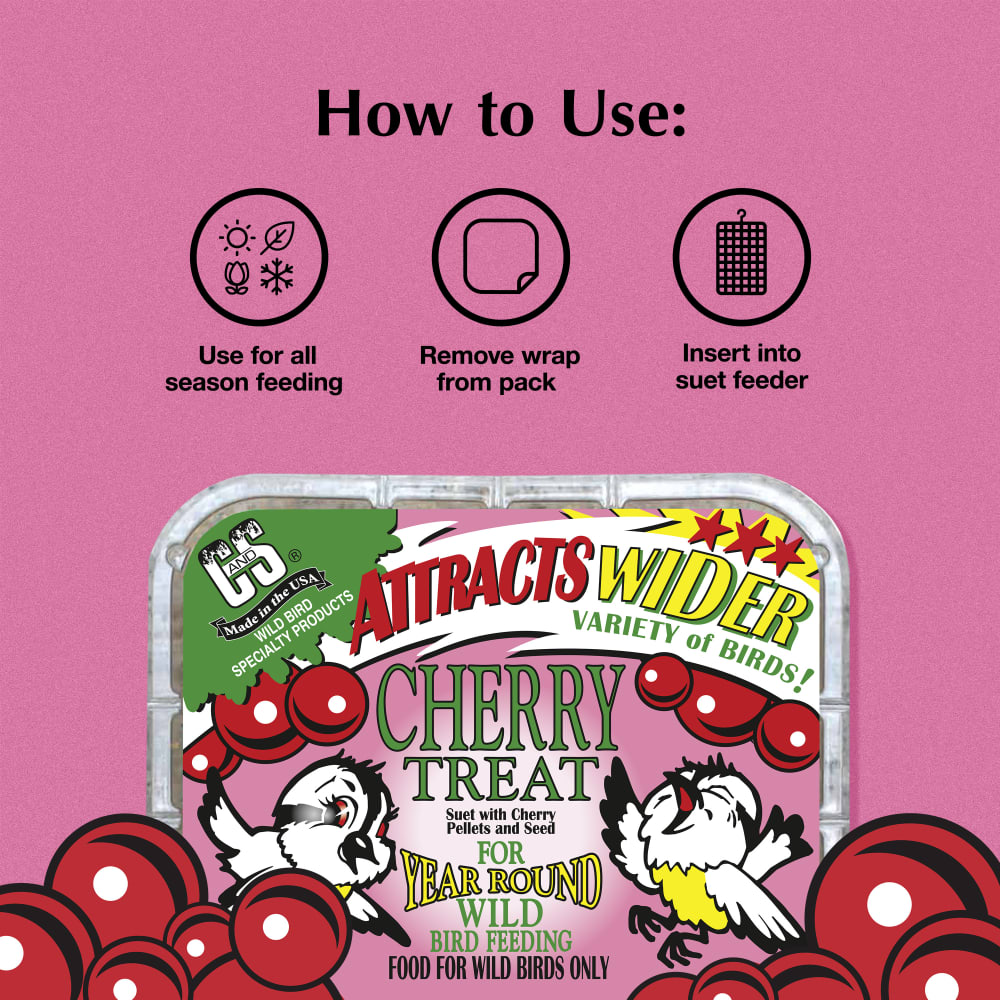 How to Use:

Use for all season feeding

Remove wrap from pack

Insert into suet feeder

C AND S ®
Made in the USA
WILD BIRD SPECIALTY PRODUCTS

ATTRACTS WIDER
VARIETY of BIRDS!

CHERRY
TREAT
Suet with Cherry Pellets and Seed
FOR
YEAR ROUND
WILD
BIRD FEEDING
FOOD FOR WILD BIRDS ONLY