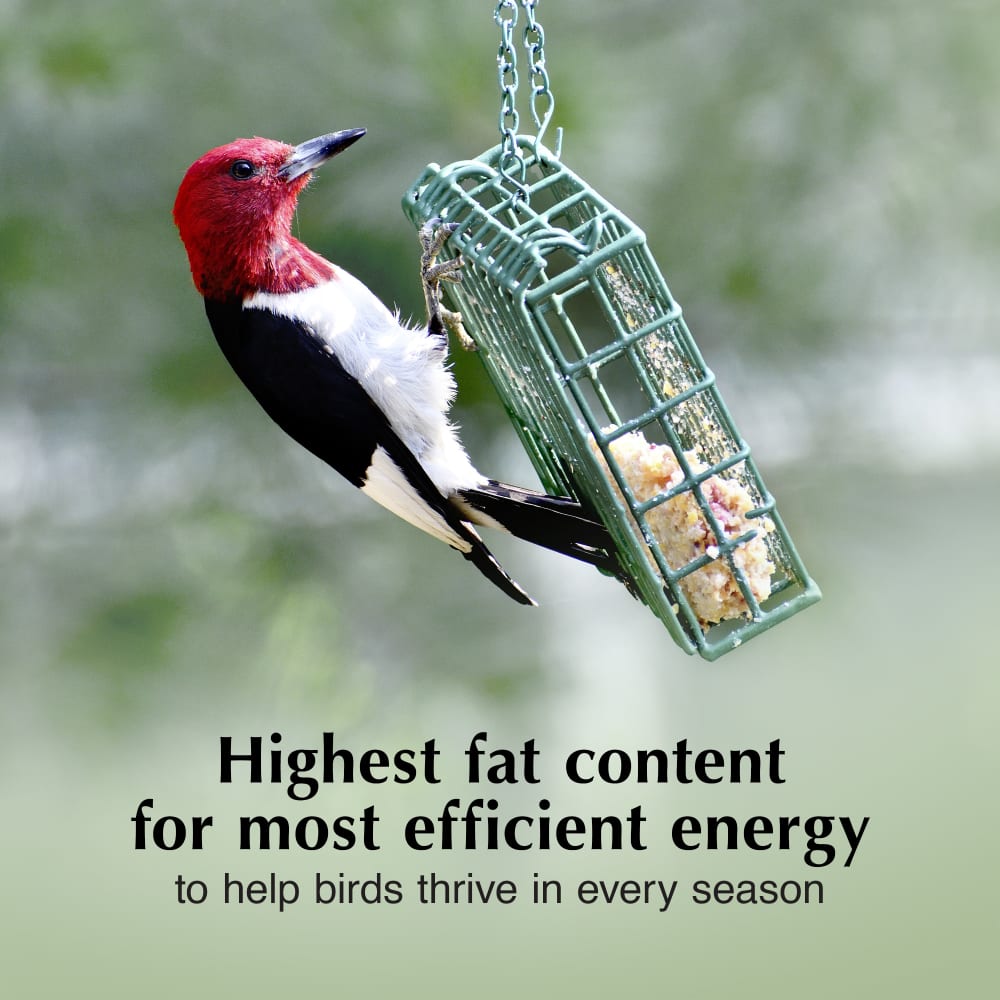 Highest fat content for most efficient energy
to help birds thrive in every season