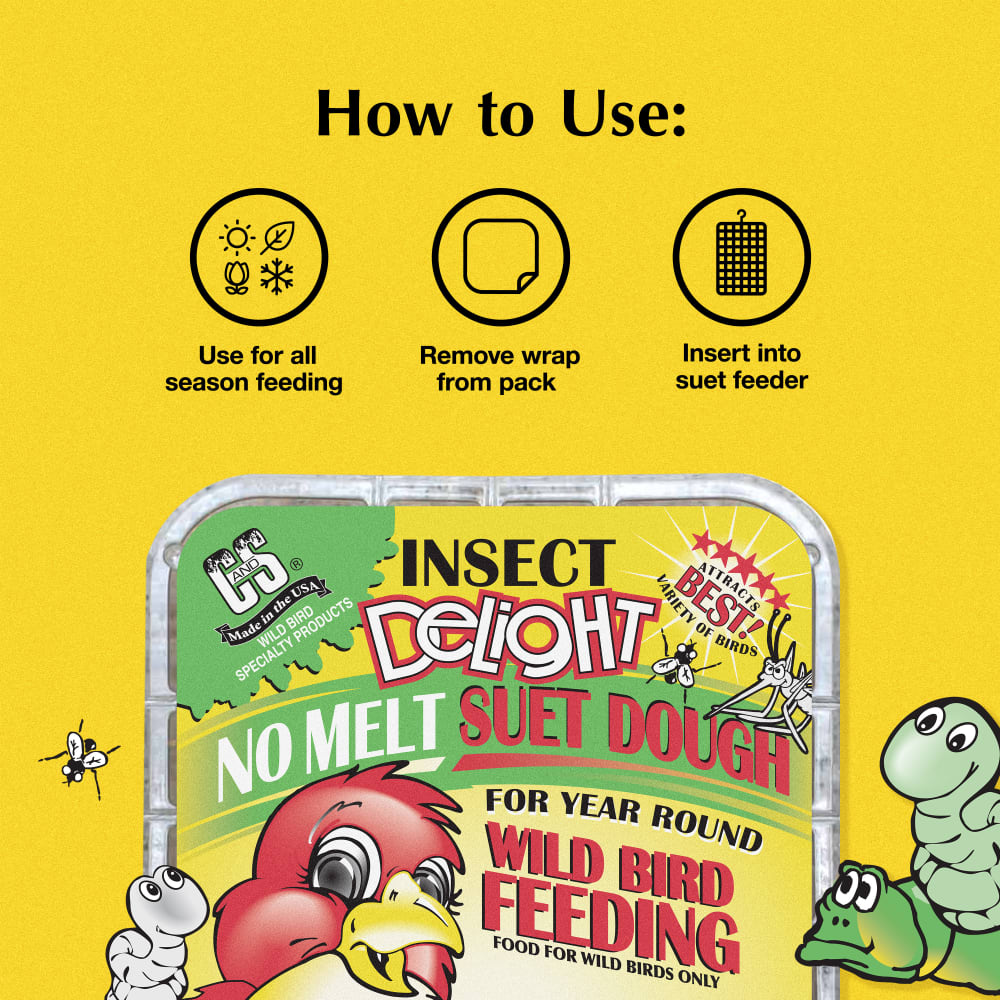 How to Use:

Use for all season feeding

Remove wrap from pack

Insert into suet feeder

C AND S ®
Made in the USA
WILD BIRD SPECIALTY PRODUCTS

INSECT
DELIGHT

ATTRACTS BEST! VARIETY OF BIRDS

NO MELT SUET DOUGH

FOR YEAR ROUND

WILD BIRD FEEDING

FOOD FOR WILD BIRDS ONLY