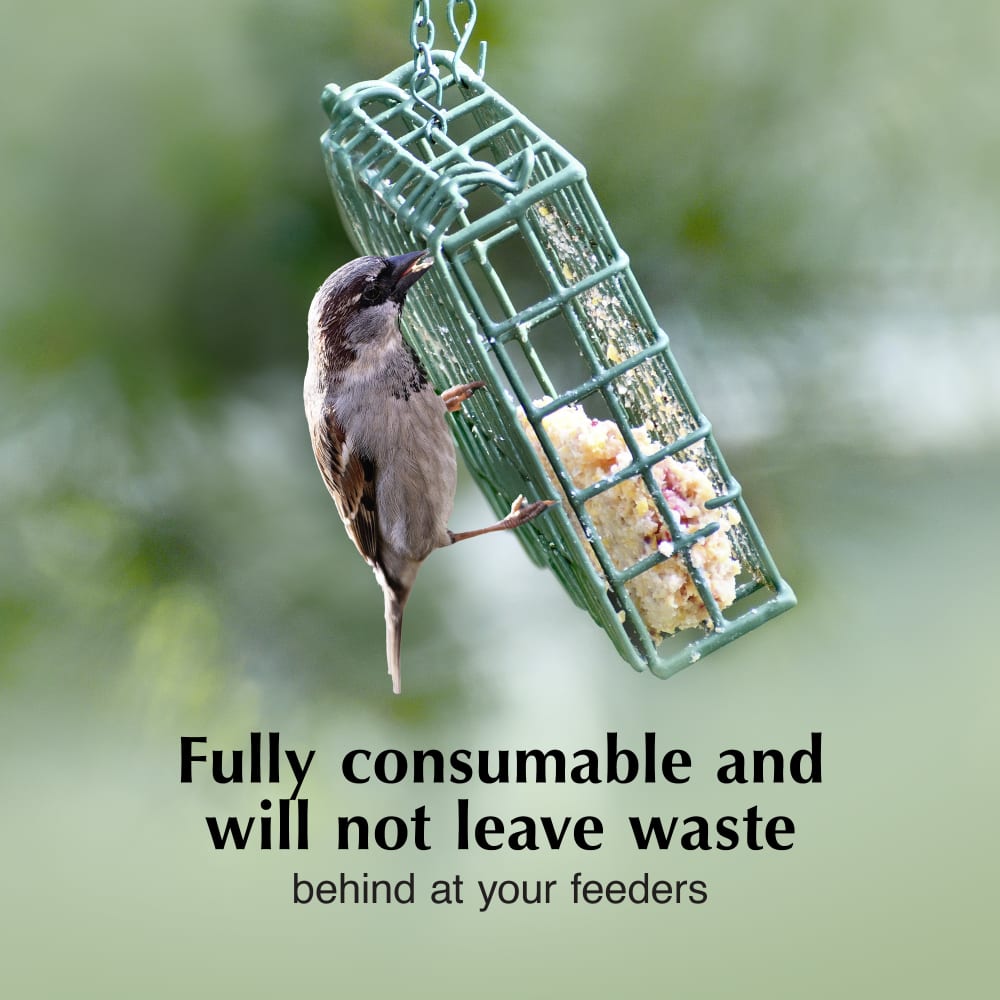 Fully consumable and will not leave waste
behind at your feeders