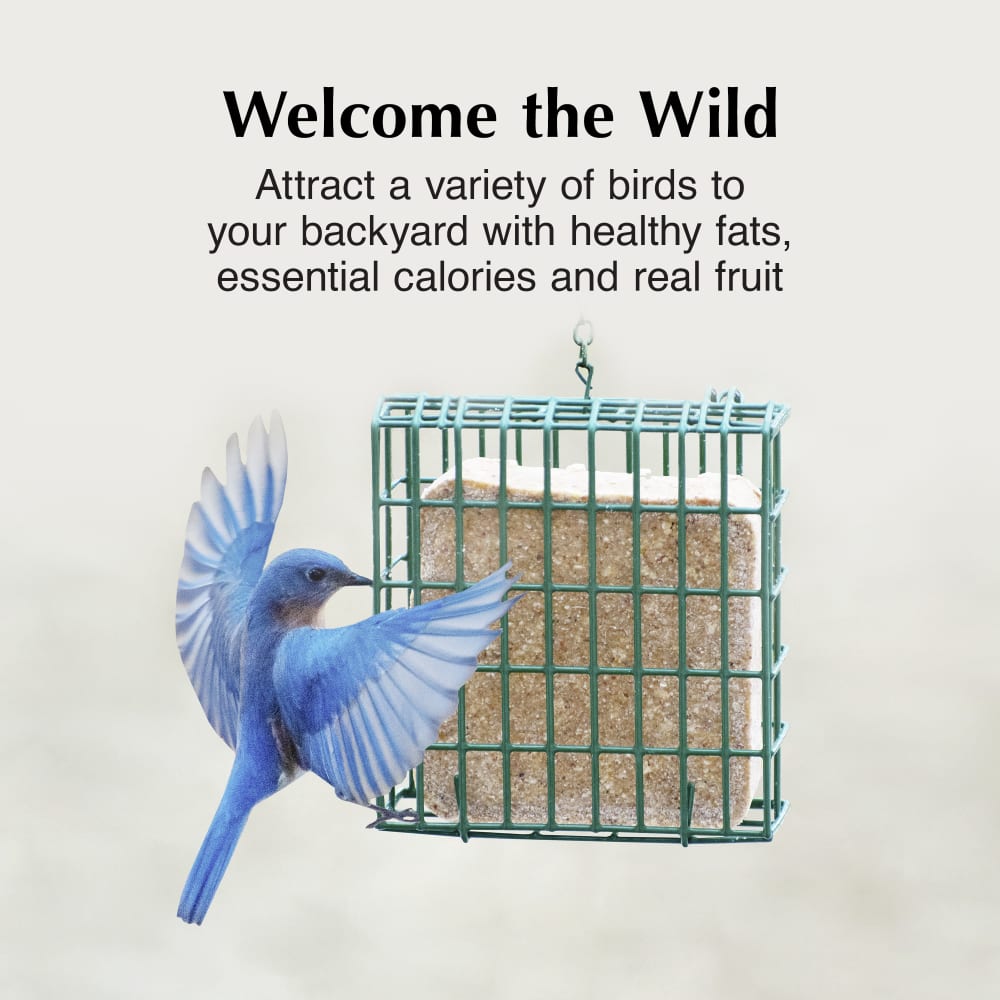 Welcome the Wild

Attract a variety of birds to your backyard with healthy fats, essential calories and real fruit