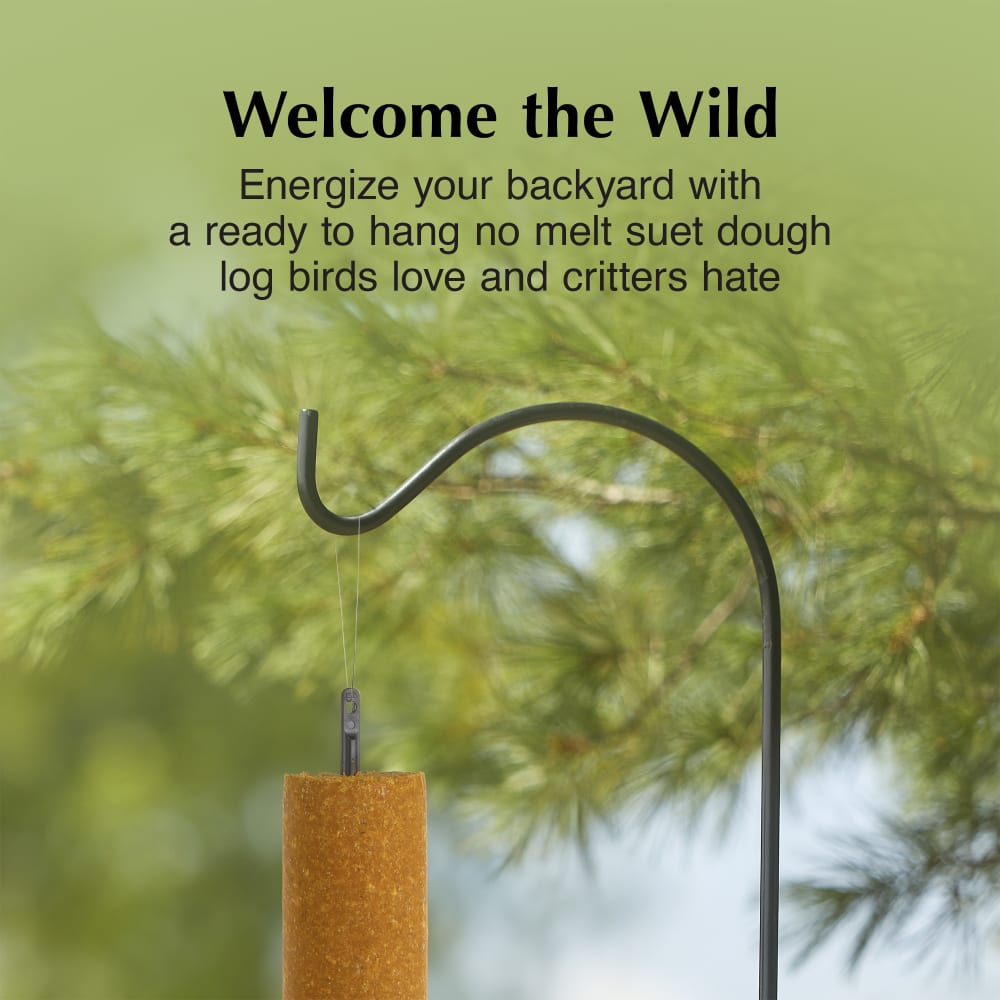 Welcome the Wild

Energize your backyard with a ready to hang no melt suet dough log birds love and critters hate