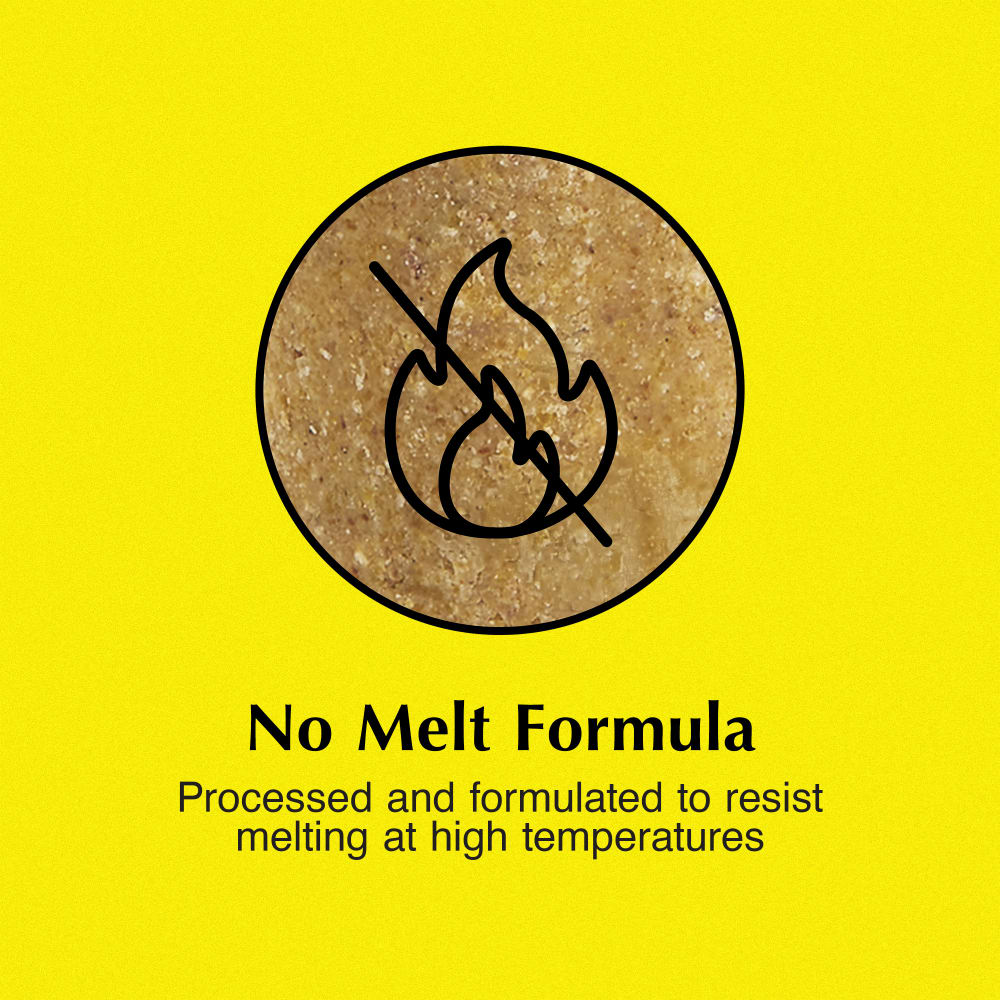 No Melt Formula

Processed and formulated to resist melting at high temperatures