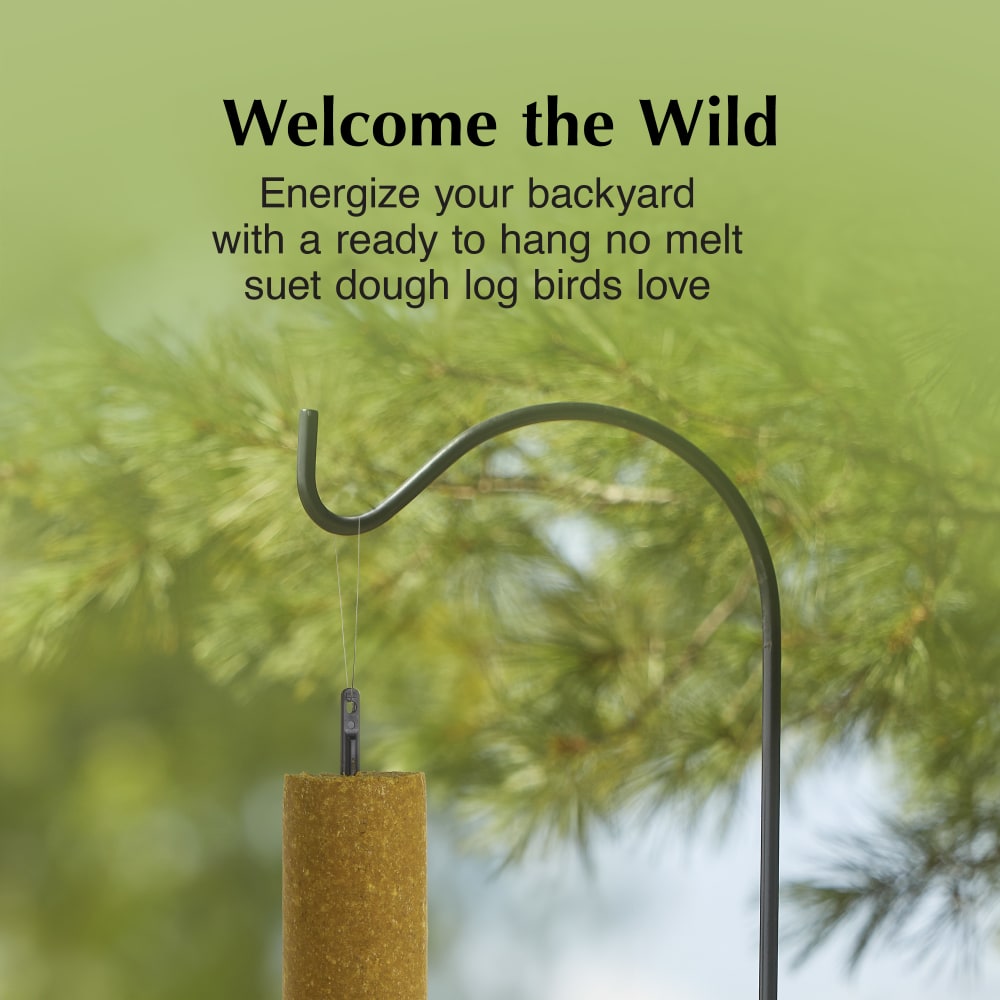 Welcome the Wild

Energize your backyard with a ready to hang no melt suet dough log birds love