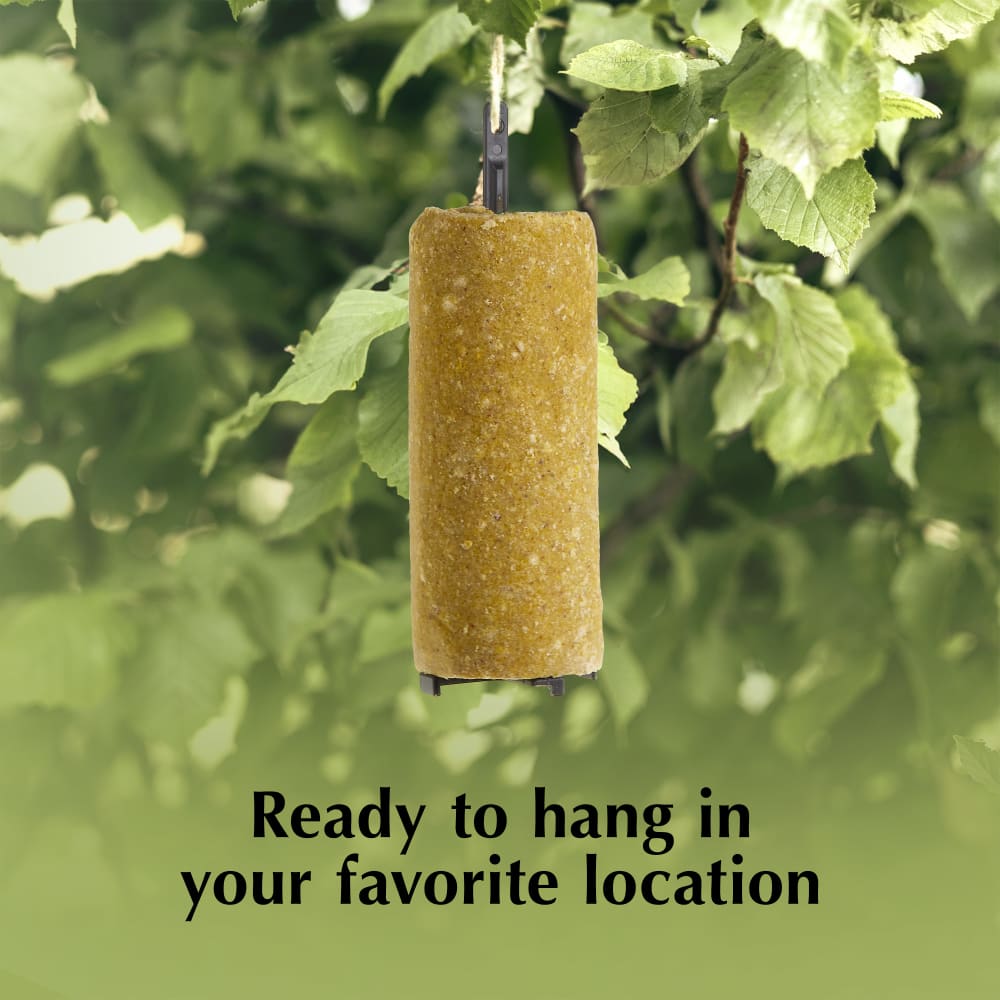 Ready to hang in your favorite location