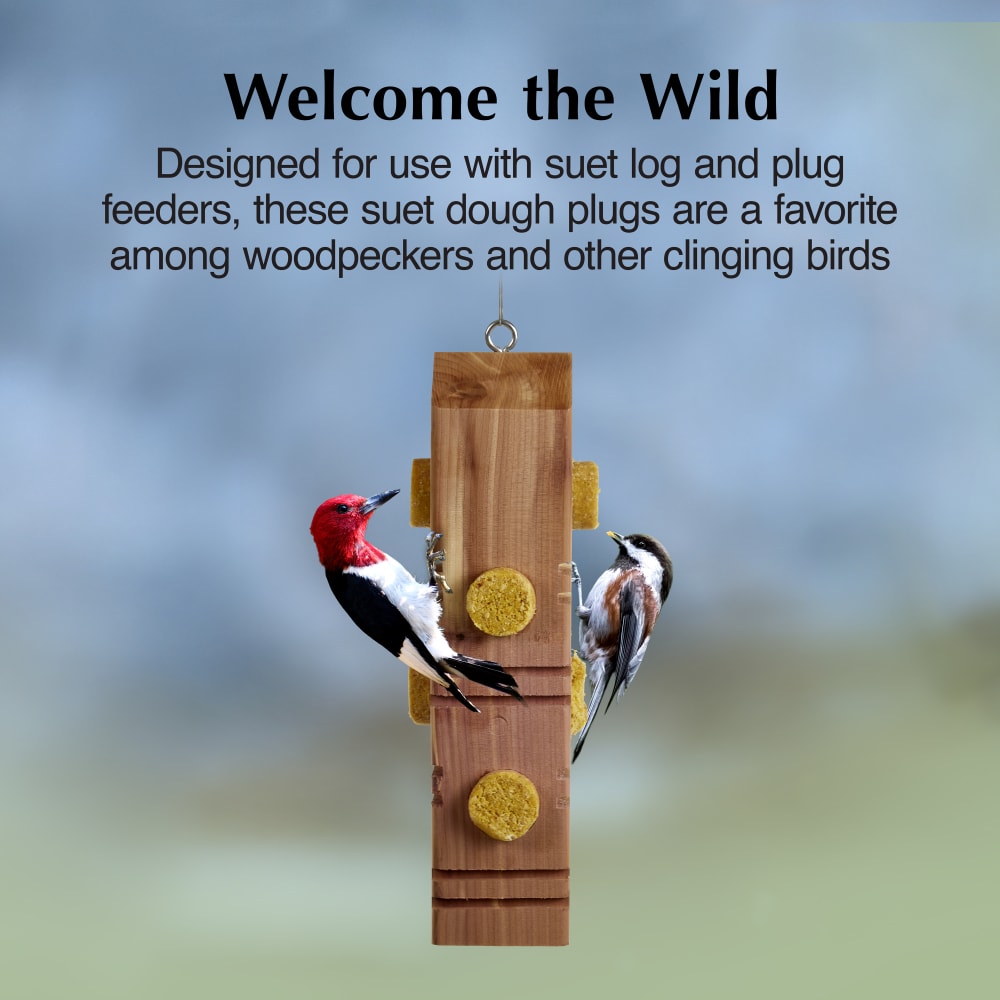 Welcome the Wild

Designed for use with suet log and plug feeders, these suet dough plugs are a favorite among woodpeckers and other clinging birds