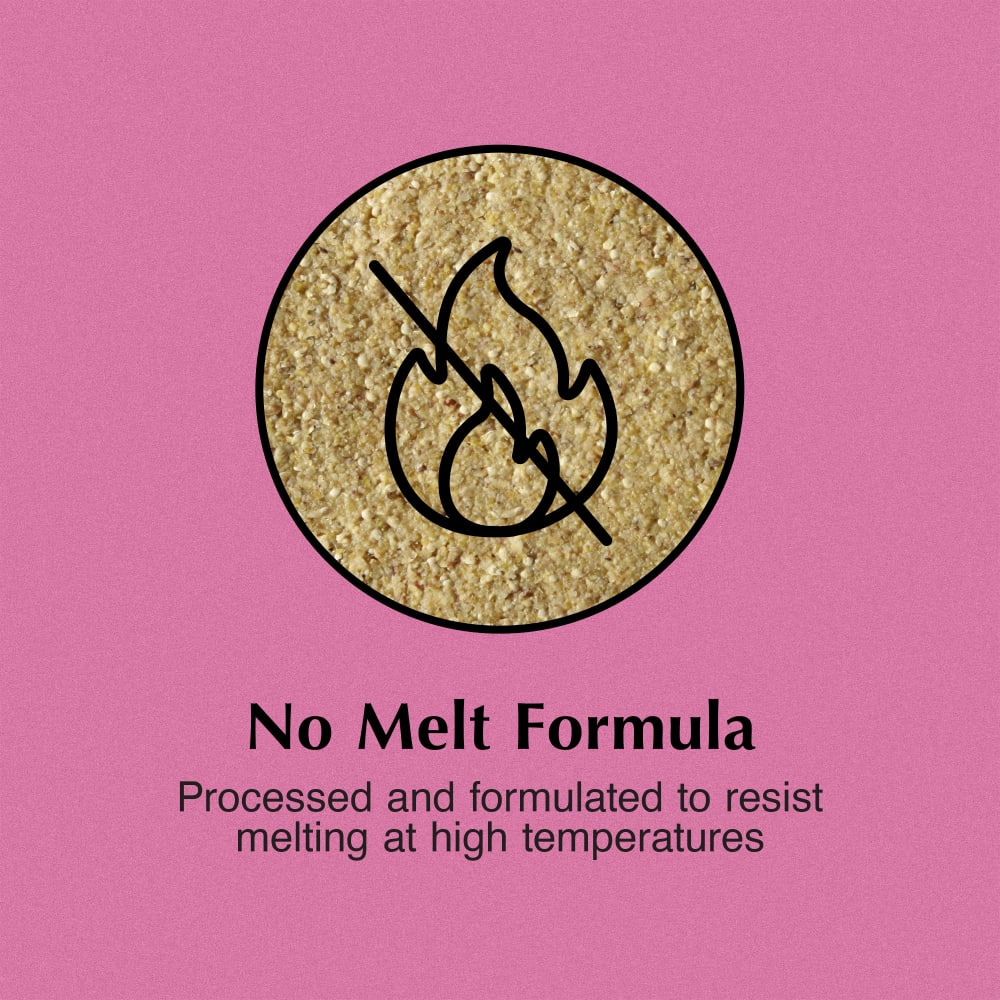 No Melt Formula

Processed and formulated to resist melting at high temperatures