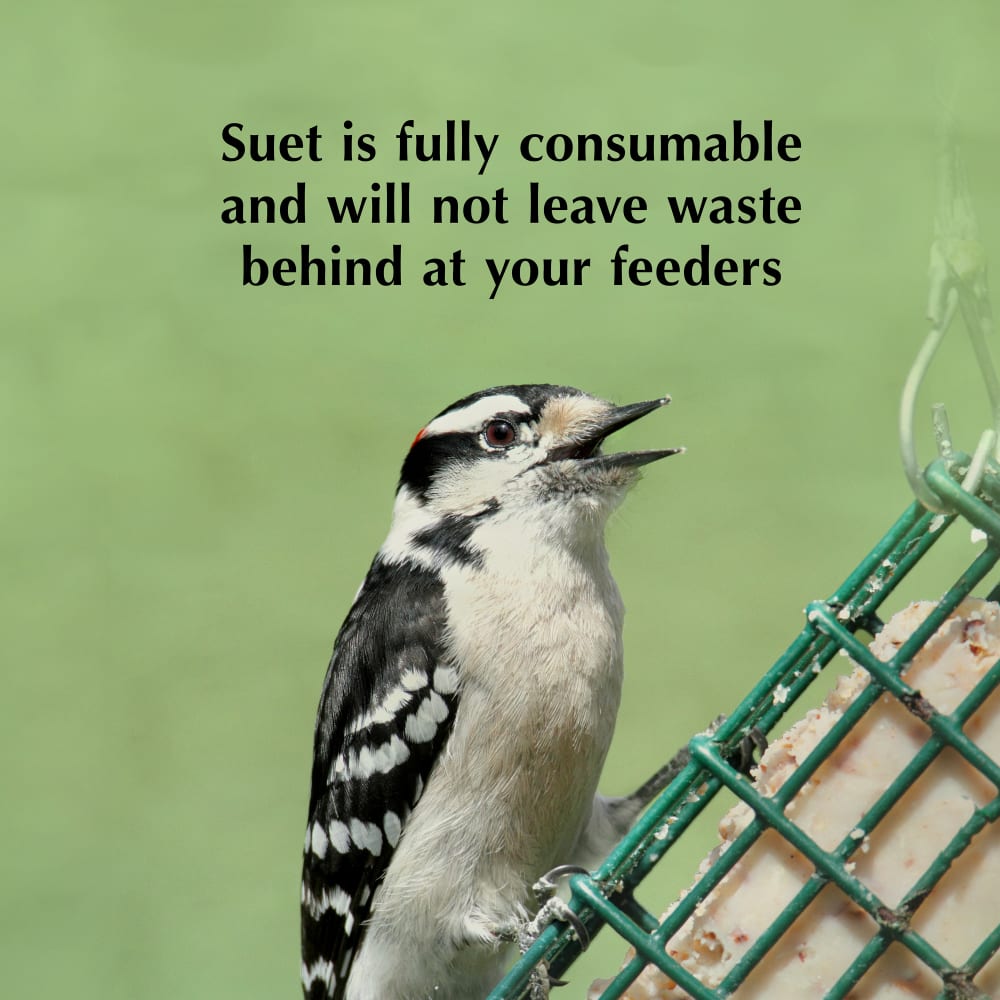 Suet is fully consumable and will not leave waste behind at your feeders