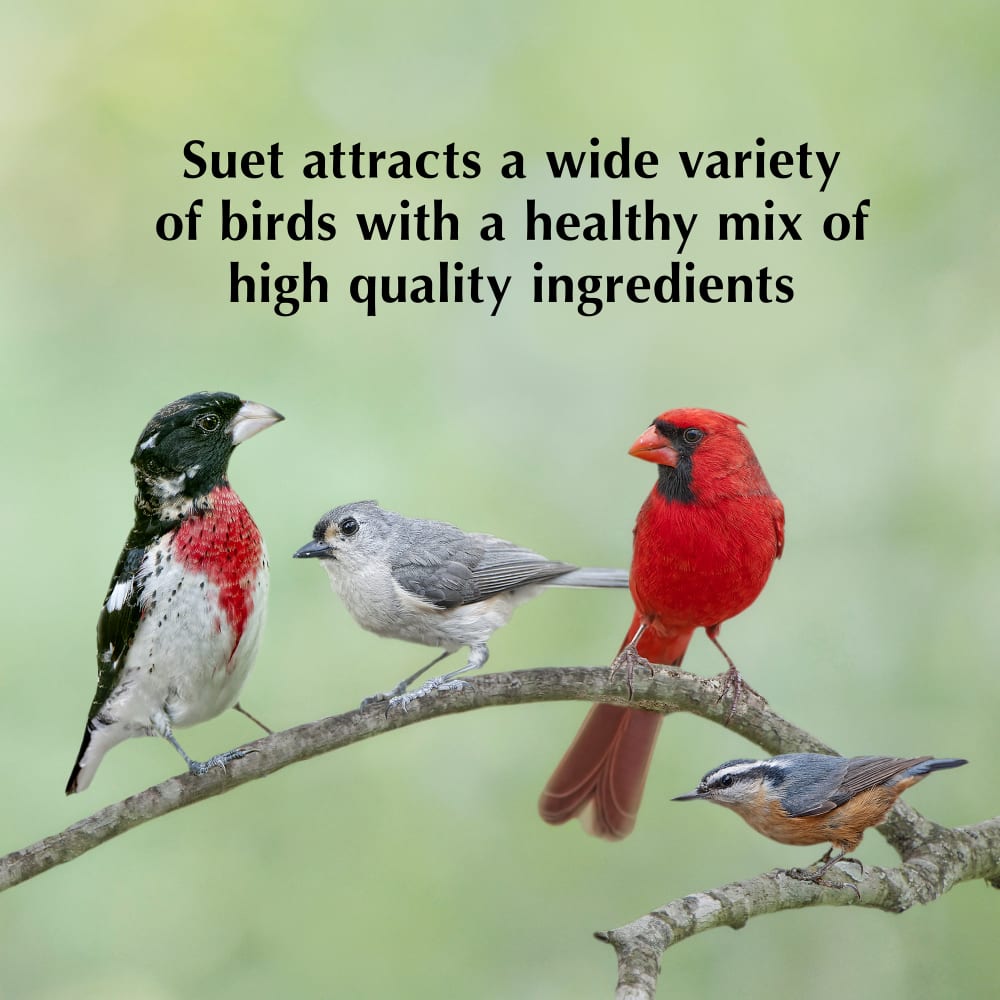 Suet attracts a wide variety of birds with a healthy mix of high quality ingredients