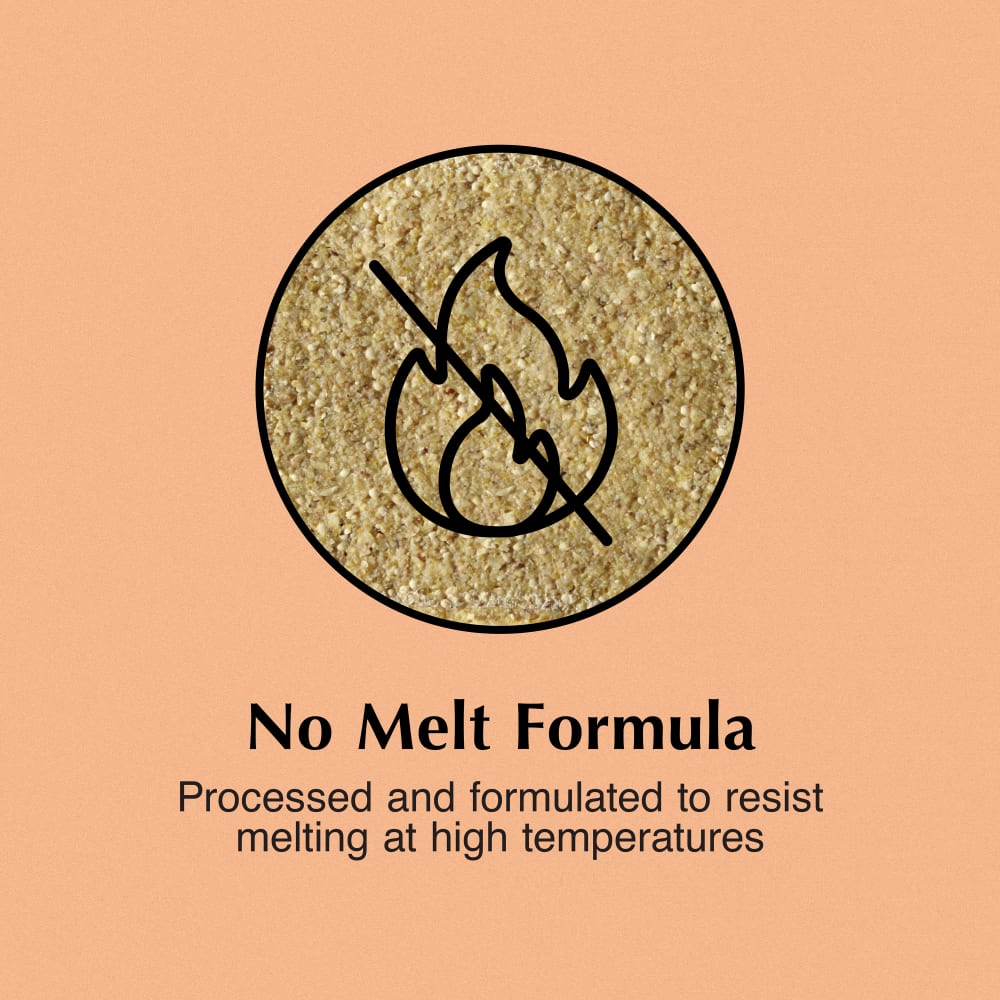 No Melt Formula

Processed and formulated to resist melting at high temperatures