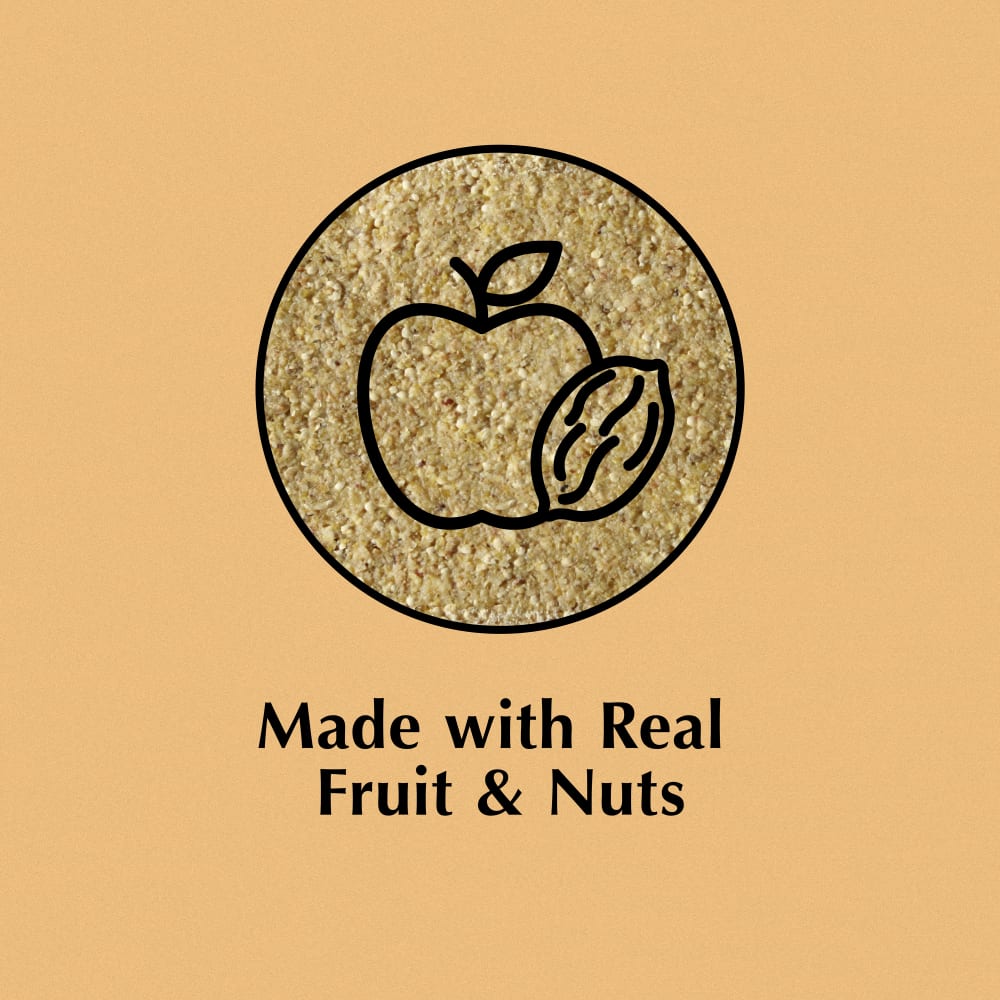 Made with Real
Fruit & Nuts