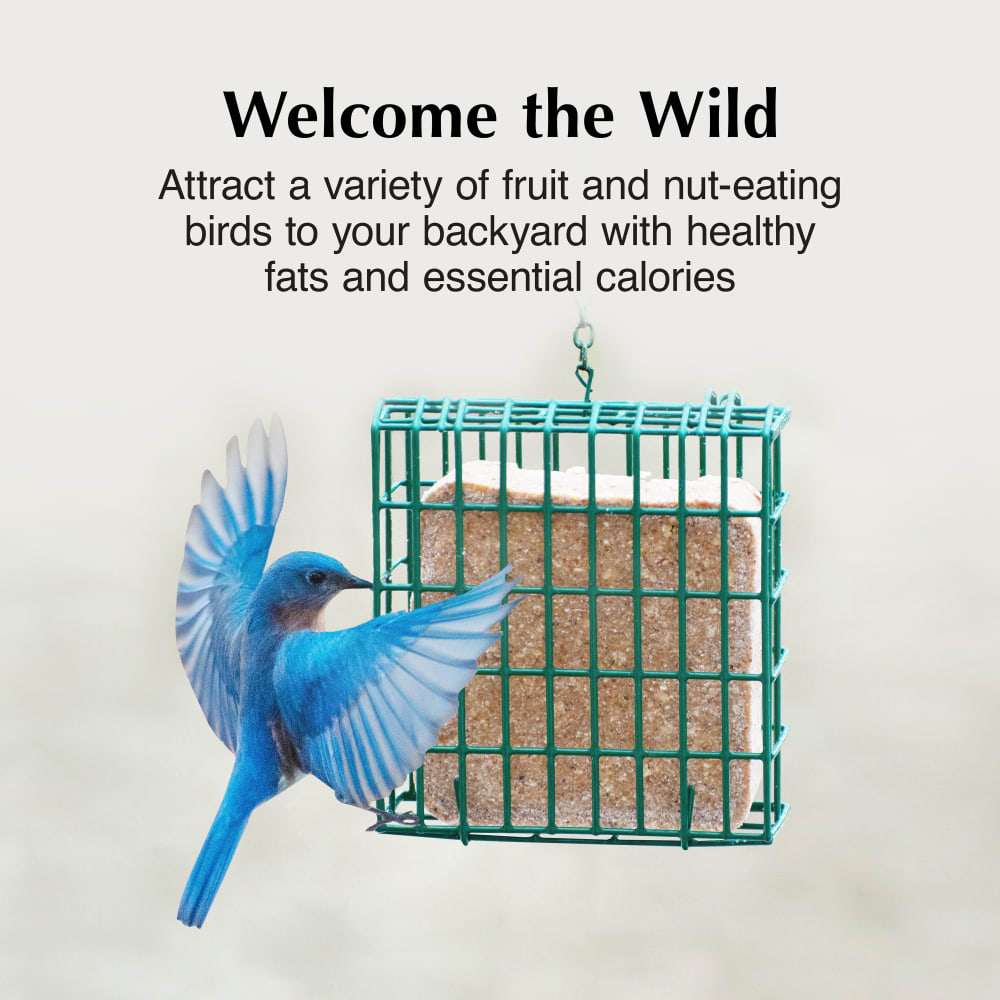 Welcome the Wild

Attract a variety of fruit and nut-eating birds to your backyard with healthy fats and essential calories