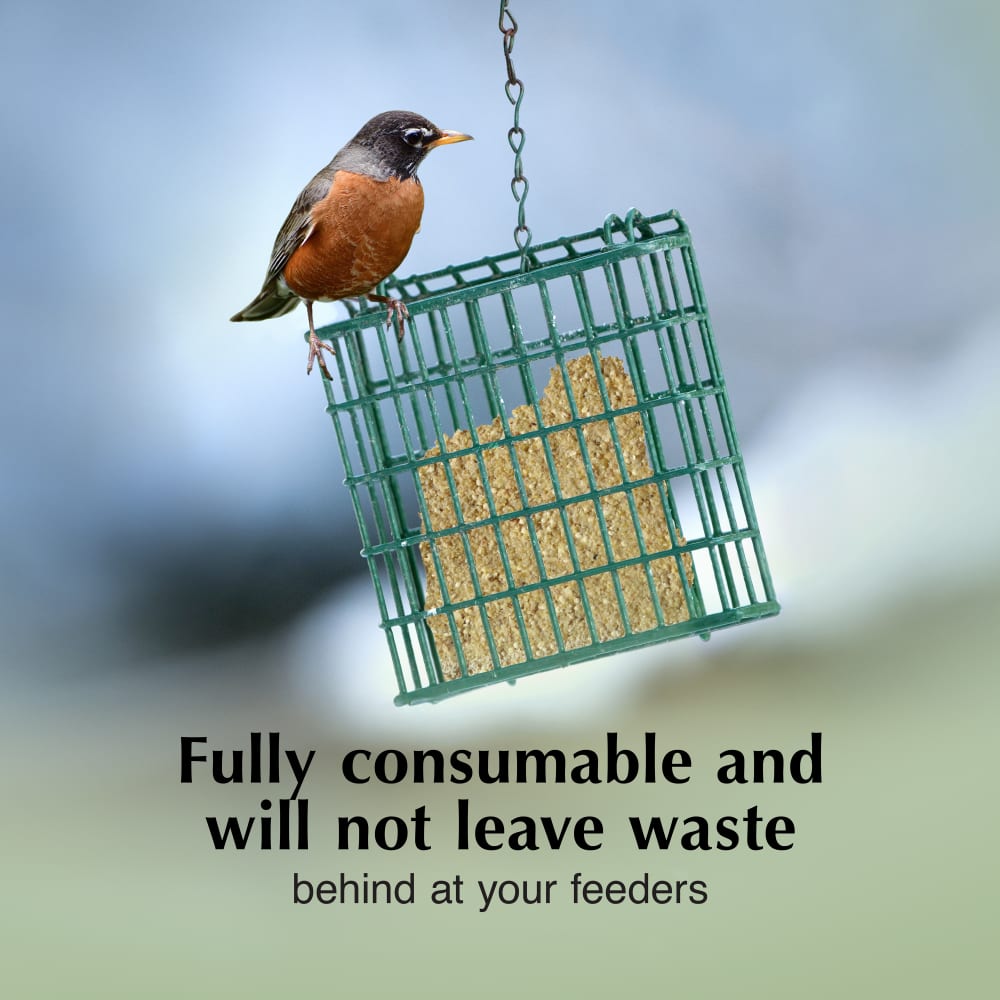 Fully consumable and will not leave waste
behind at your feeders