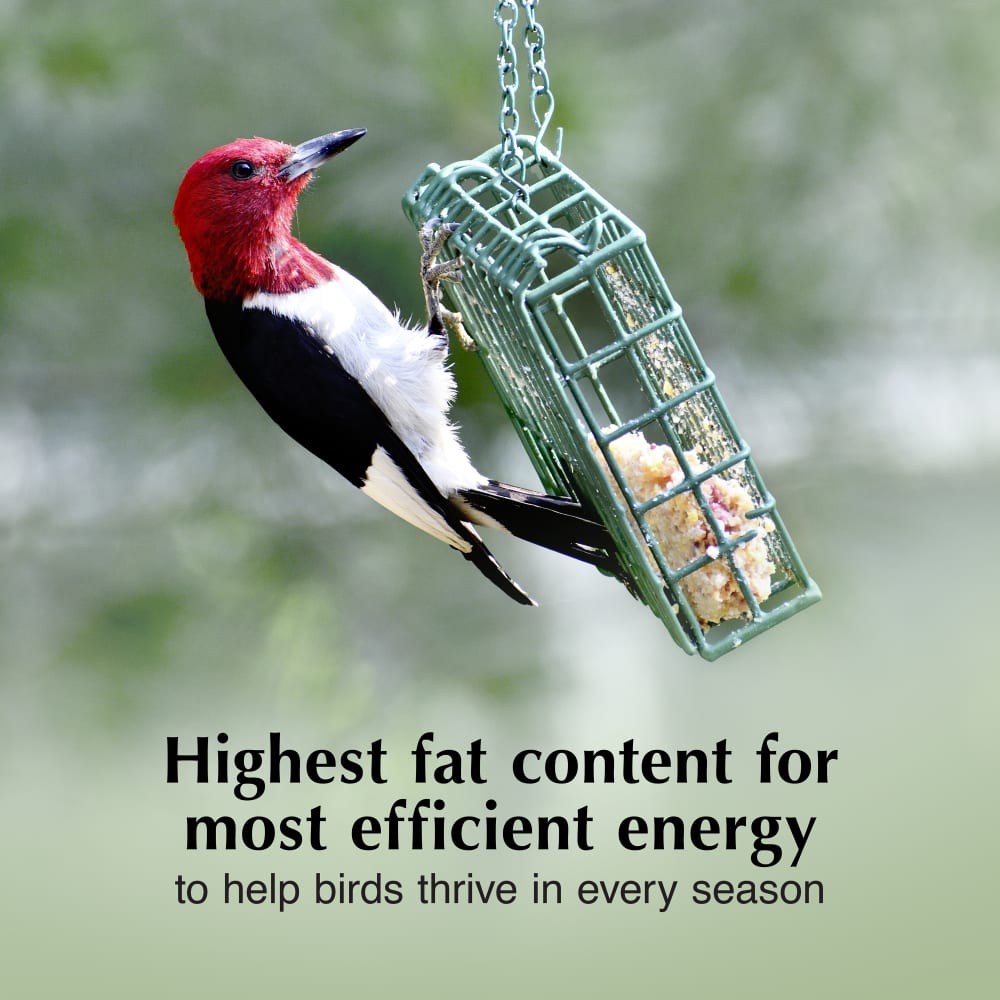 Highest fat content for most efficient energy
to help birds thrive in every season