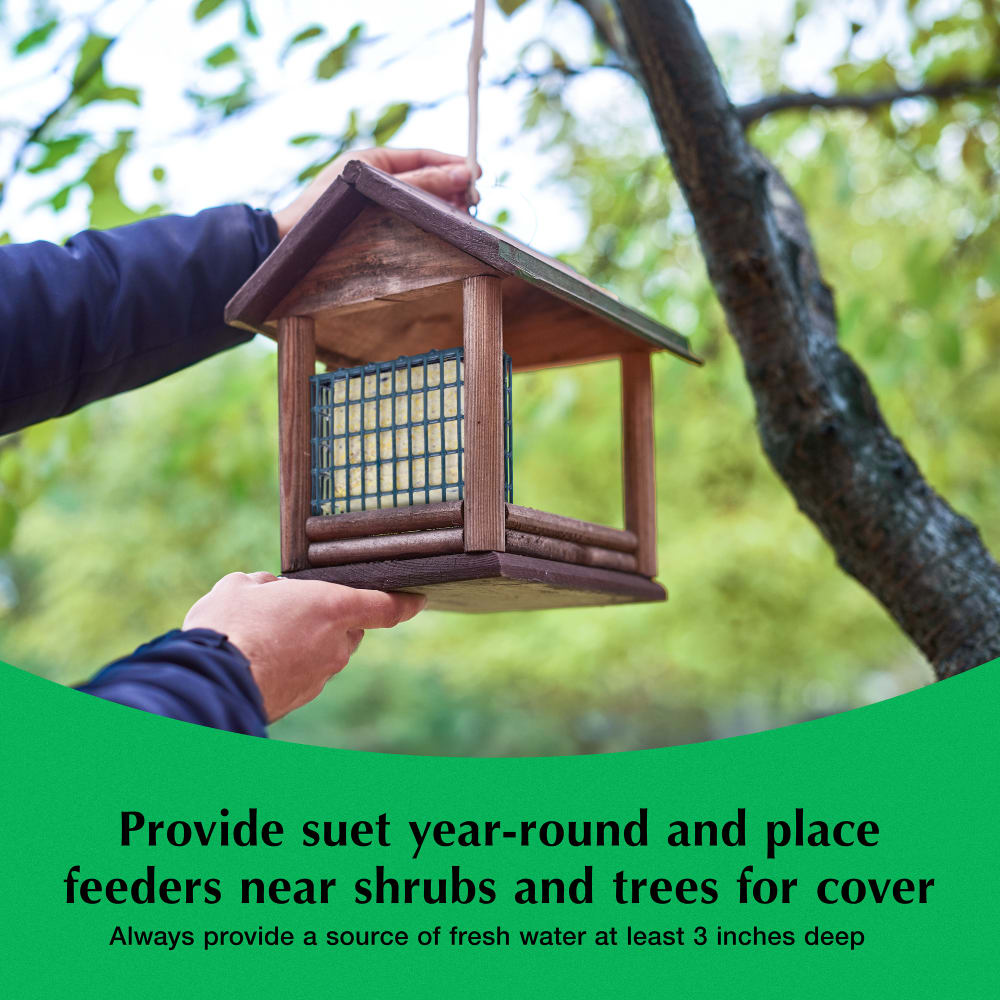 Provide suet year-round and place feeders near shrubs and trees for cover

Always provide a source of fresh water at least 3 inches deep