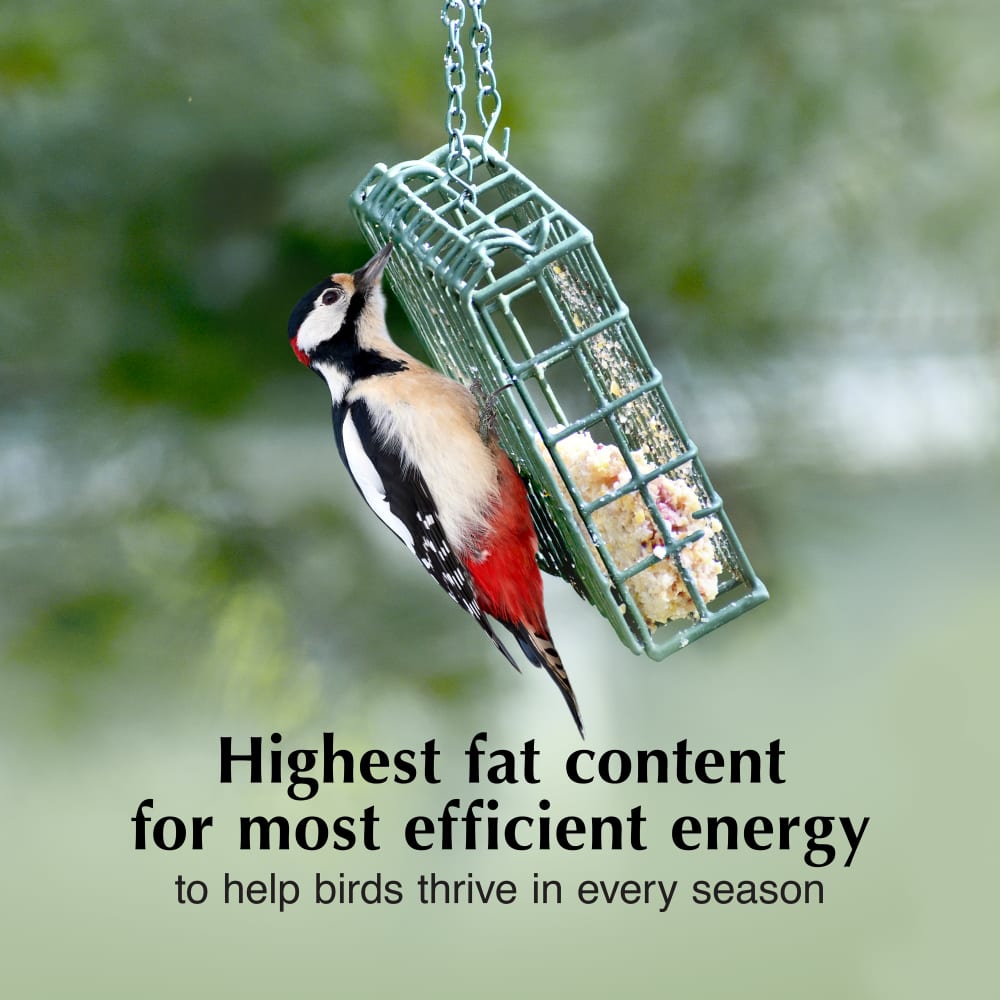 Highest fat content for most efficient energy
to help birds thrive in every season