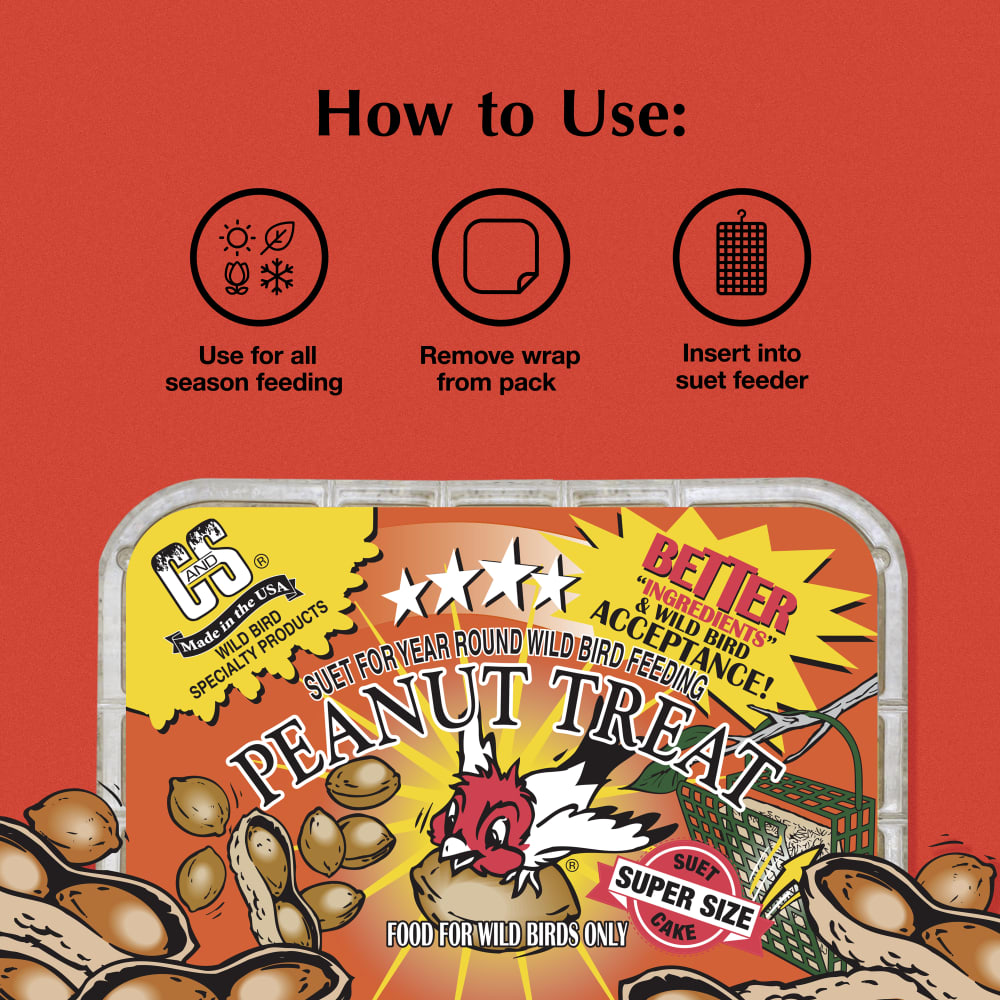 How to Use:

Use for all season feeding

Remove wrap from pack

Insert into suet feeder

C AND S ®
Made in the USA
WILD BIRD SPECIALTY PRODUCTS

BETTER "INGREDIENTS" & WILD BIRD ACCEPTANCE!

SUET FOR YEAR ROUND WILD BIRD FEEDING

PEANUT TREAT

®

SUET SUPER SIZE CAKE

FOOD FOR WILD BIRDS ONLY