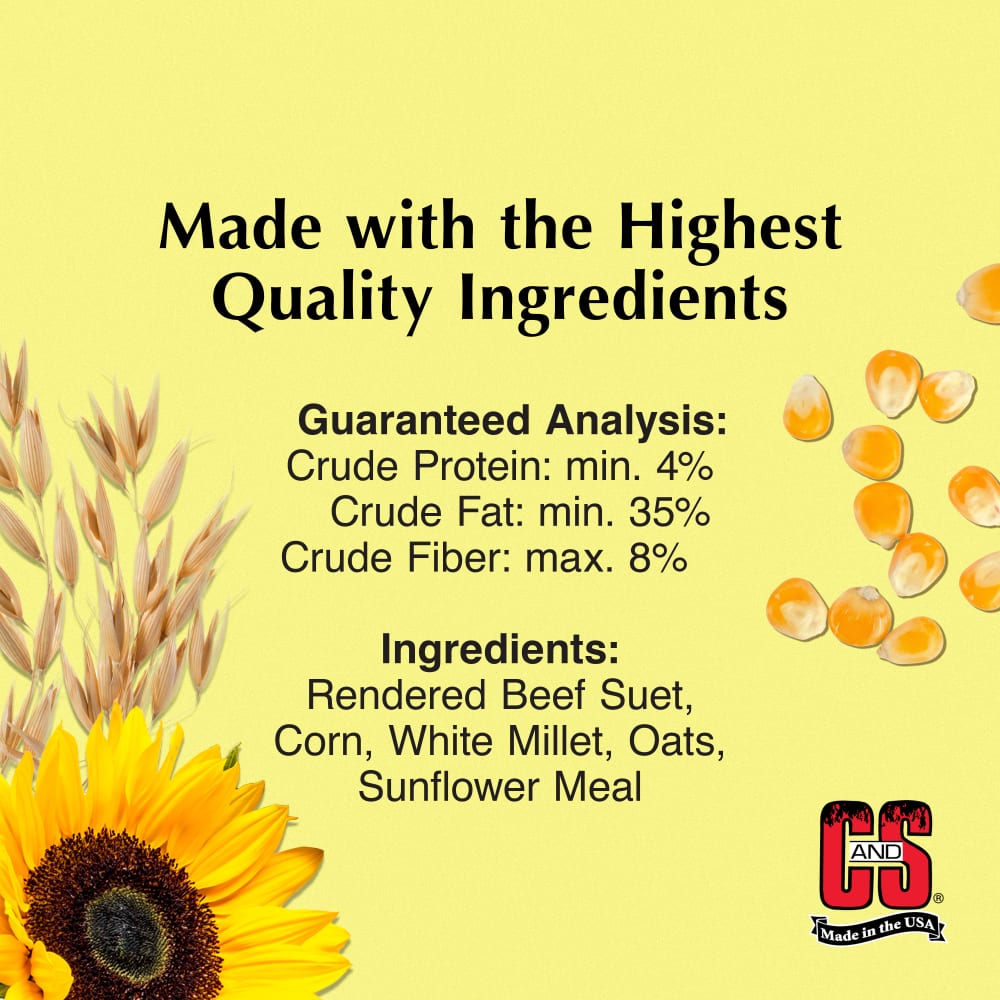 Made with the Highest Quality Ingredients

Guaranteed Analysis:
Crude Protein: min. 4%
Crude Fat: min. 35%
Crude Fiber: max. 8%

Ingredients:
Rendered Beef Suet, Corn, White Millet, Oats, Sunflower Meal

C AND S®
Made in the USA