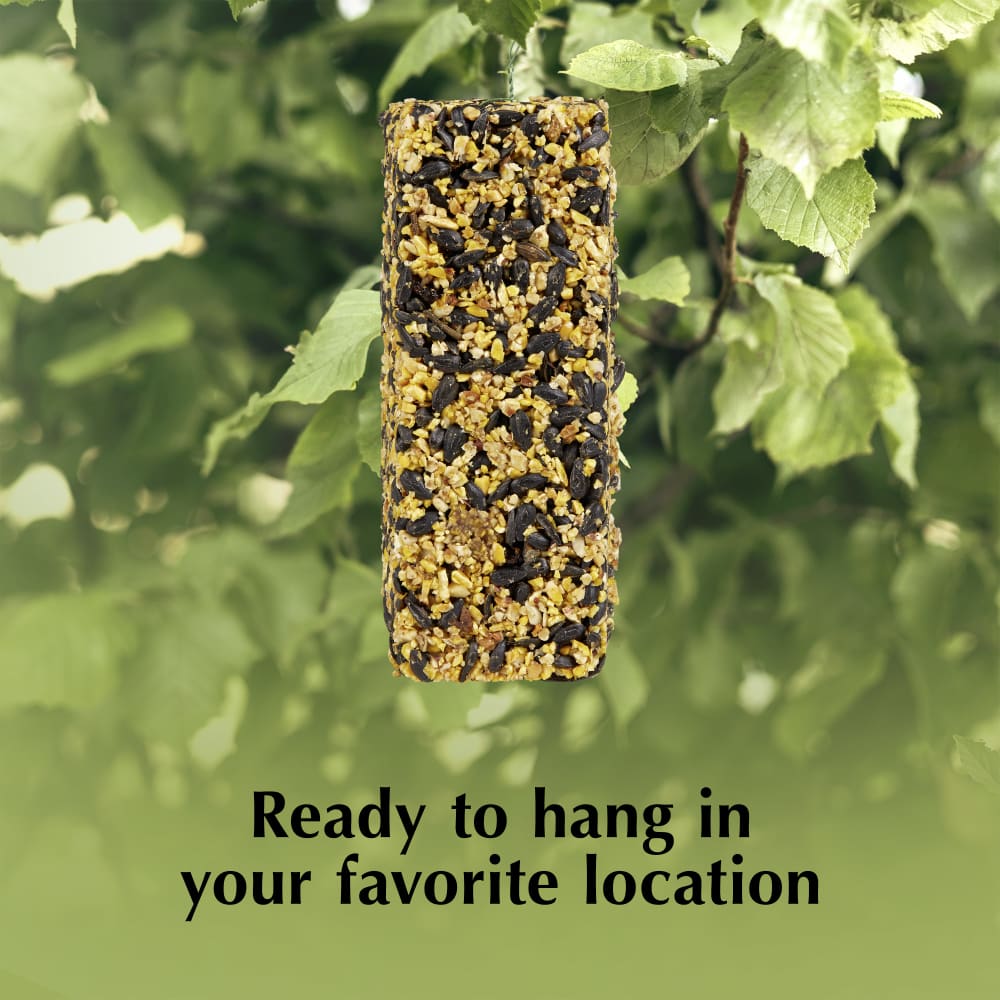 Ready to hang in your favorite location