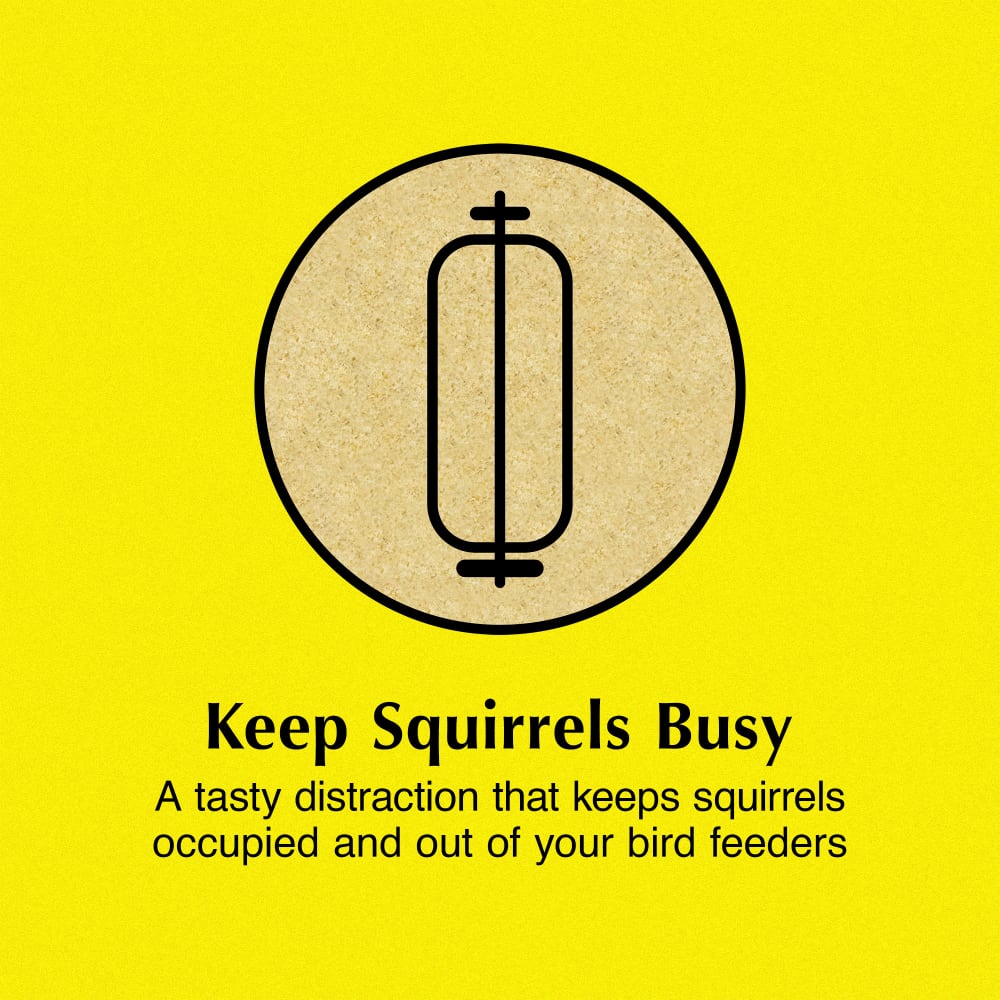 Keep Squirrels Busy

A tasty distraction that keeps squirrels occupied and out of your bird feeders