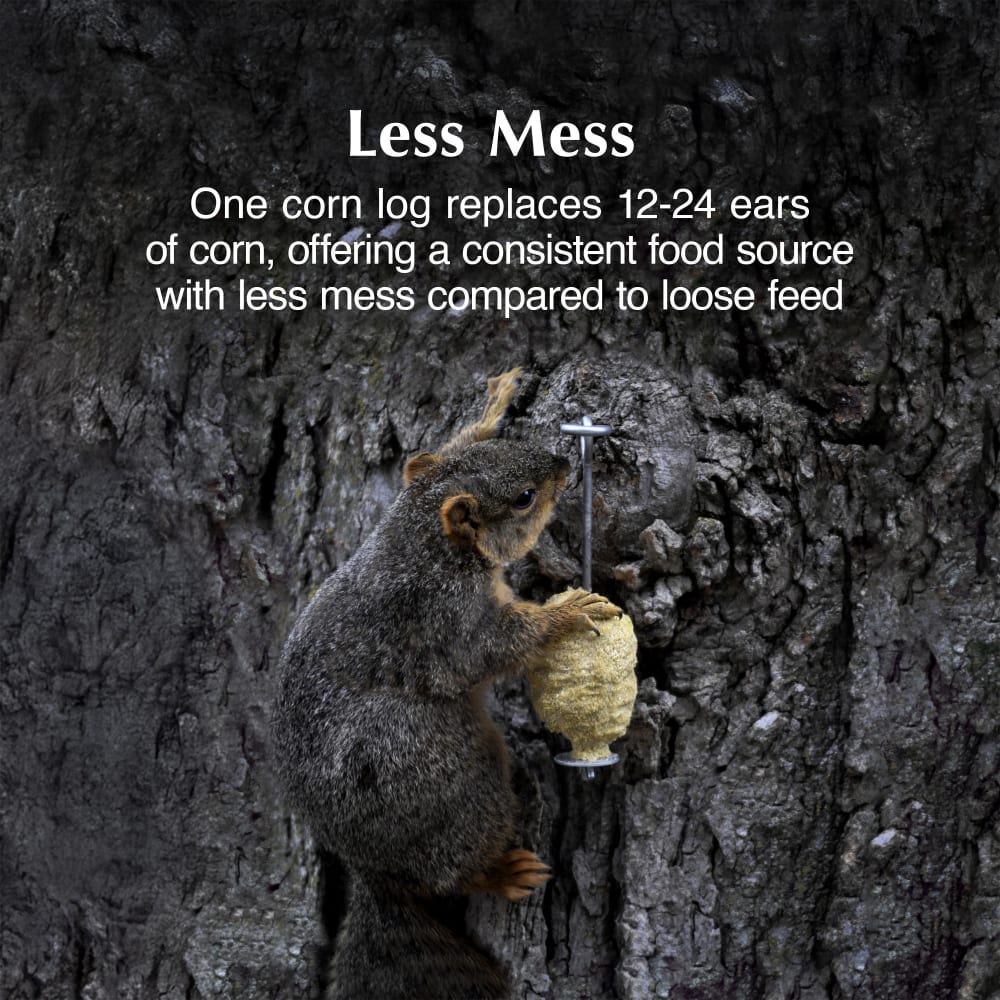 Less Mess

One corn log replaces 12-24 ears of corn, offering a consistent food source with less mess compared to loose feed