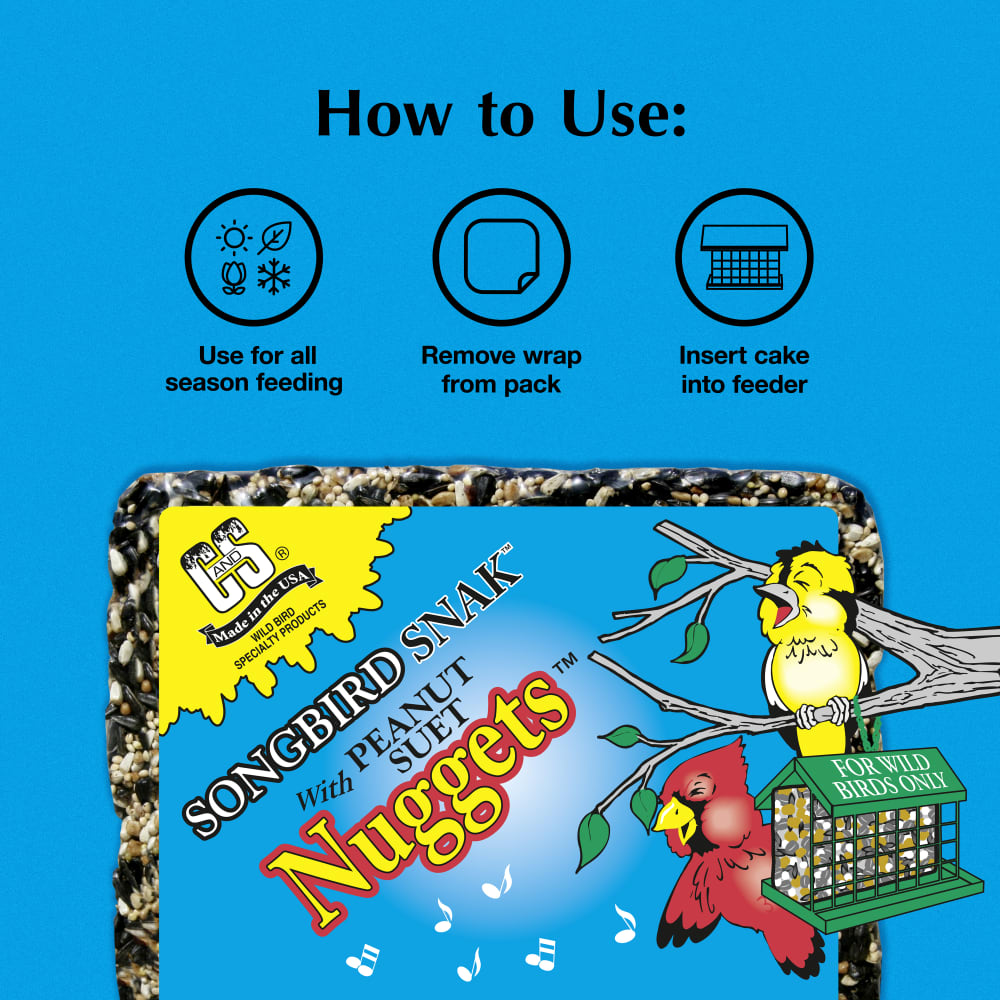 How to Use:

Use for all season feeding

Remove wrap from pack

Insert cake into feeder

C AND S ®

Made in the USA

WILD BIRD SPECIALTY PRODUCTS

SONGBIRD SNAK™

With PEANUT SUET

Nuggets™

FOR WILD BIRDS ONLY