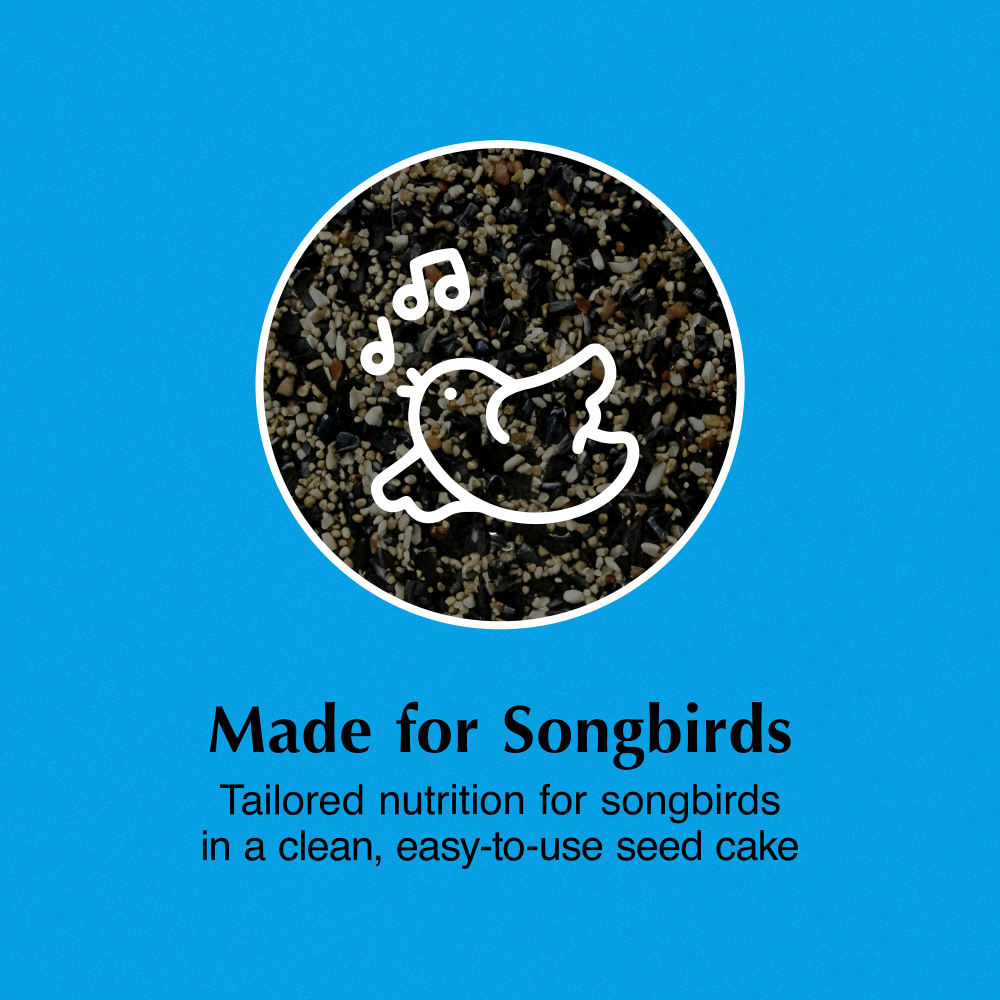 Made for Songbirds

Tailored nutrition for songbirds in a clean, easy-to-use seed cake