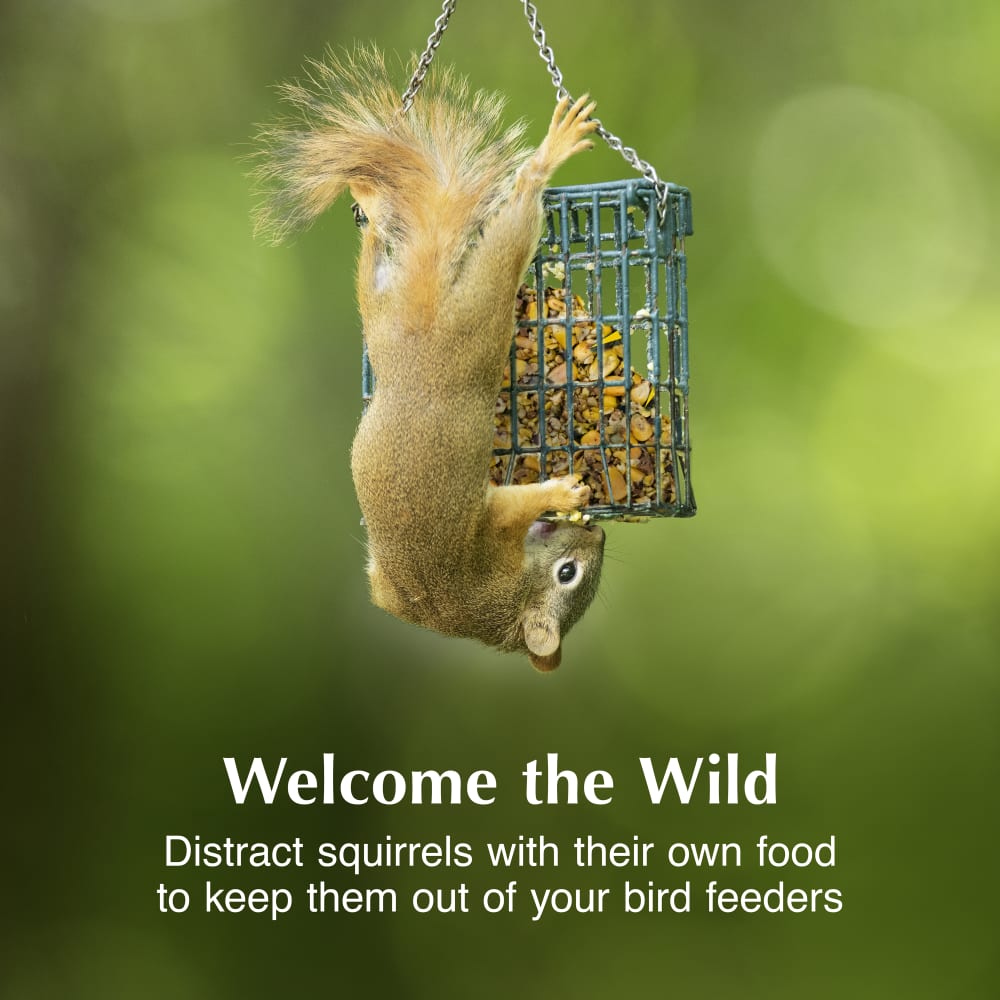 Welcome the Wild

Distract squirrels with their own food to keep them out of your bird feeders