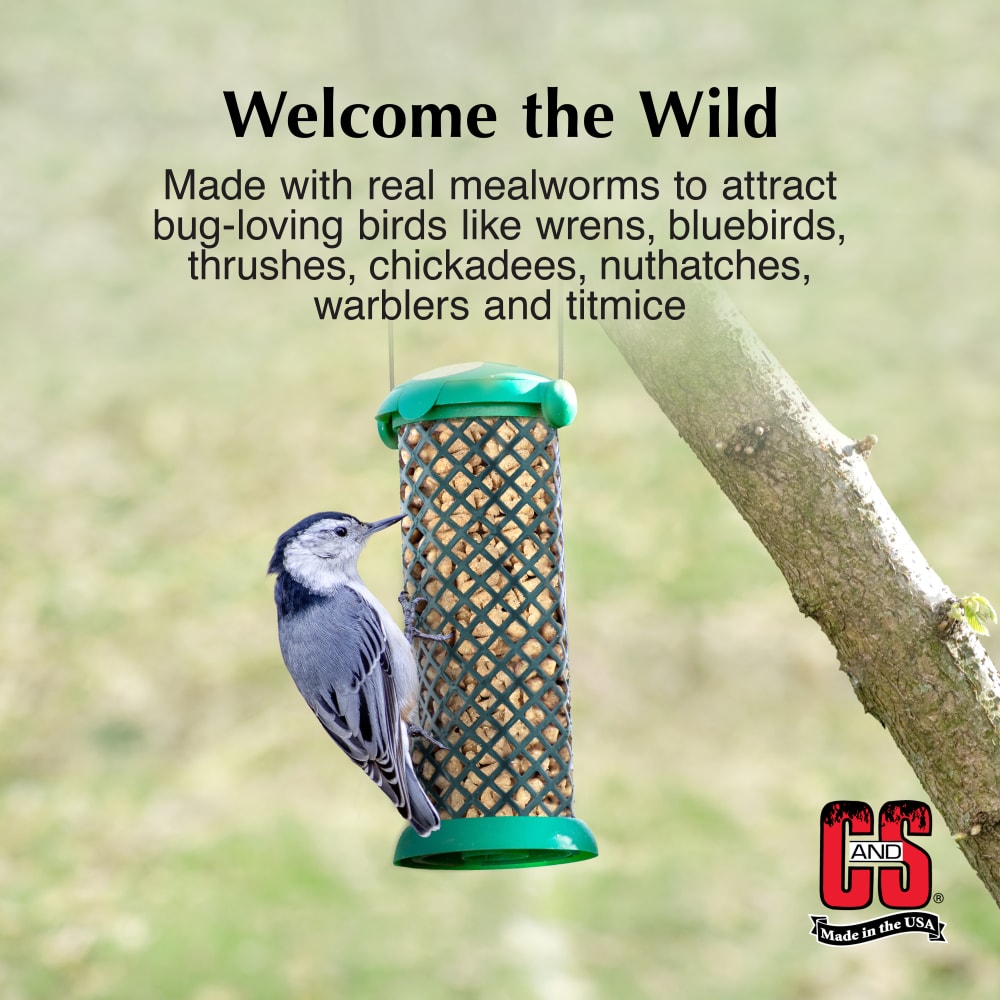 Welcome the Wild

Made with real mealworms to attract bug-loving birds like wrens, bluebirds, thrushes, chickadees, nuthatches, warblers and titmice

C AND S®
Made in the USA