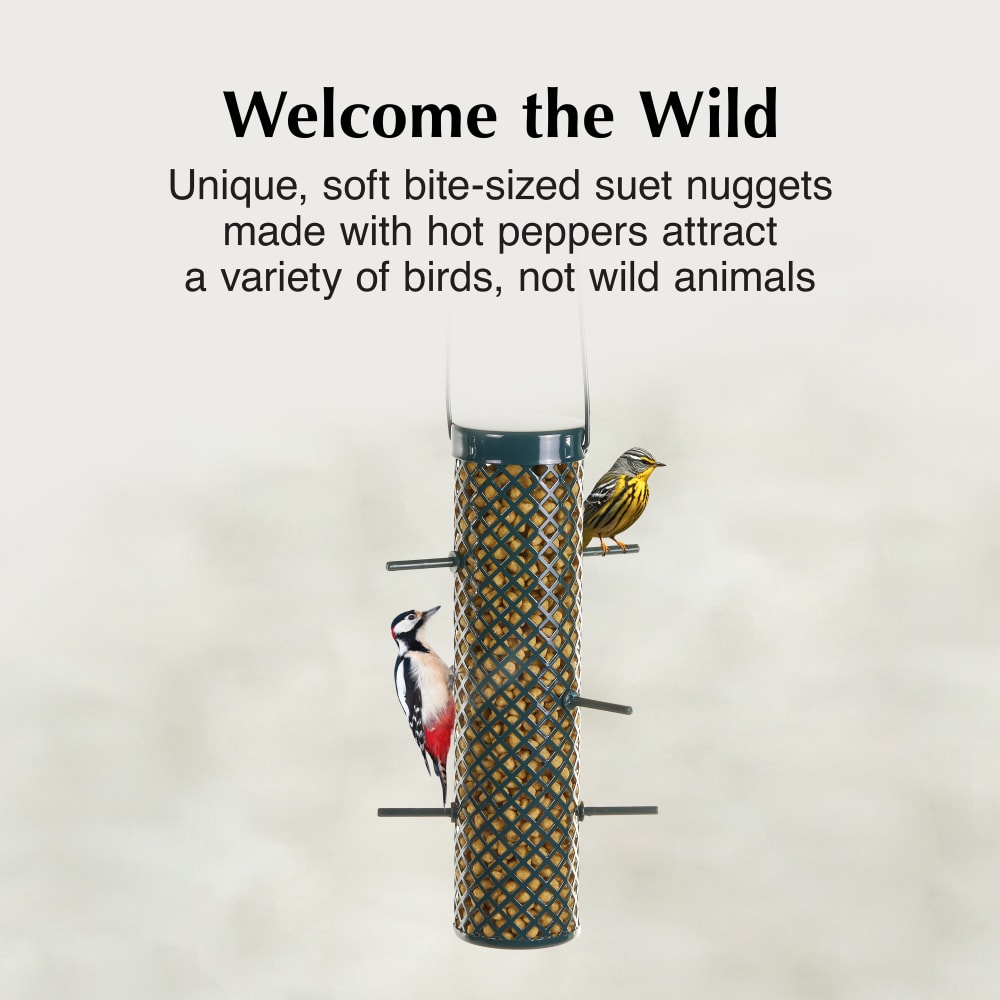 Welcome the Wild

Unique, soft bite-sized suet nuggets made with hot peppers attract a variety of birds, not wild animals