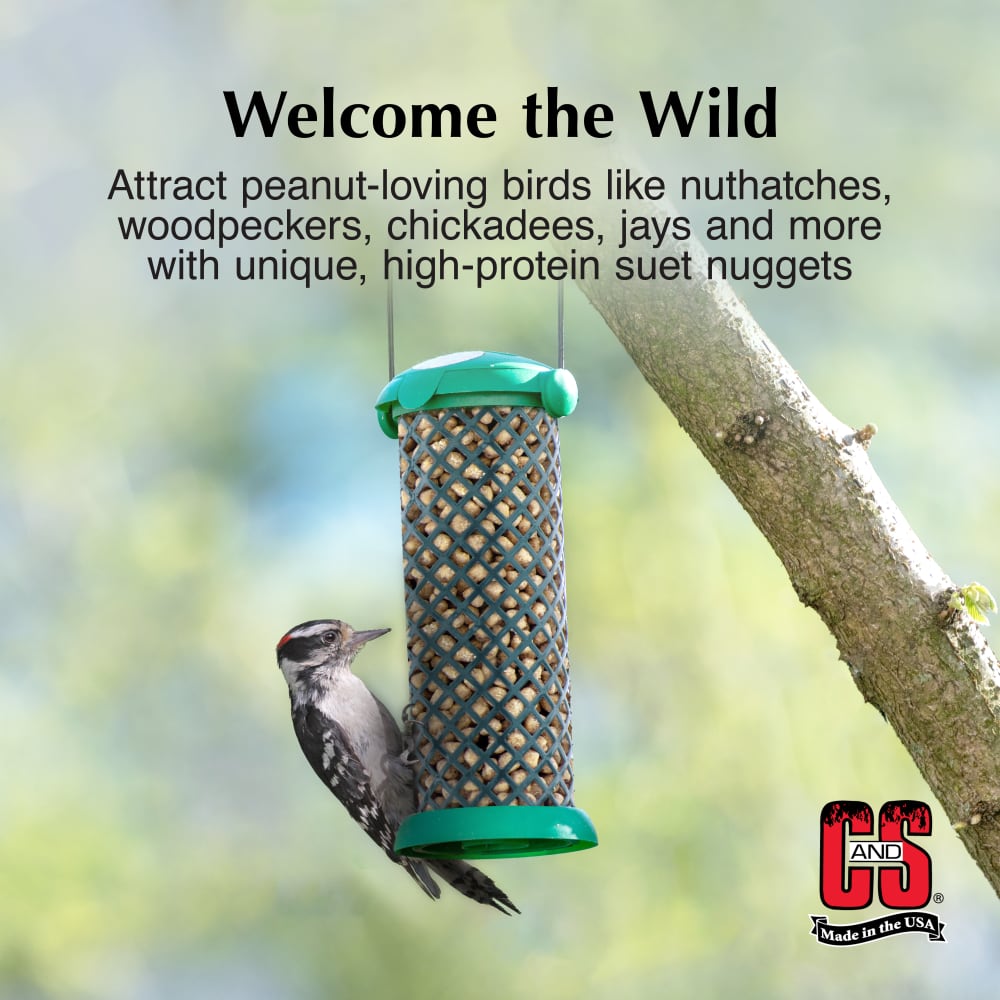 Welcome the Wild

Attract peanut-loving birds like nuthatches, woodpeckers, chickadees, jays and more with unique, high-protein suet nuggets

C AND S®
Made in the USA