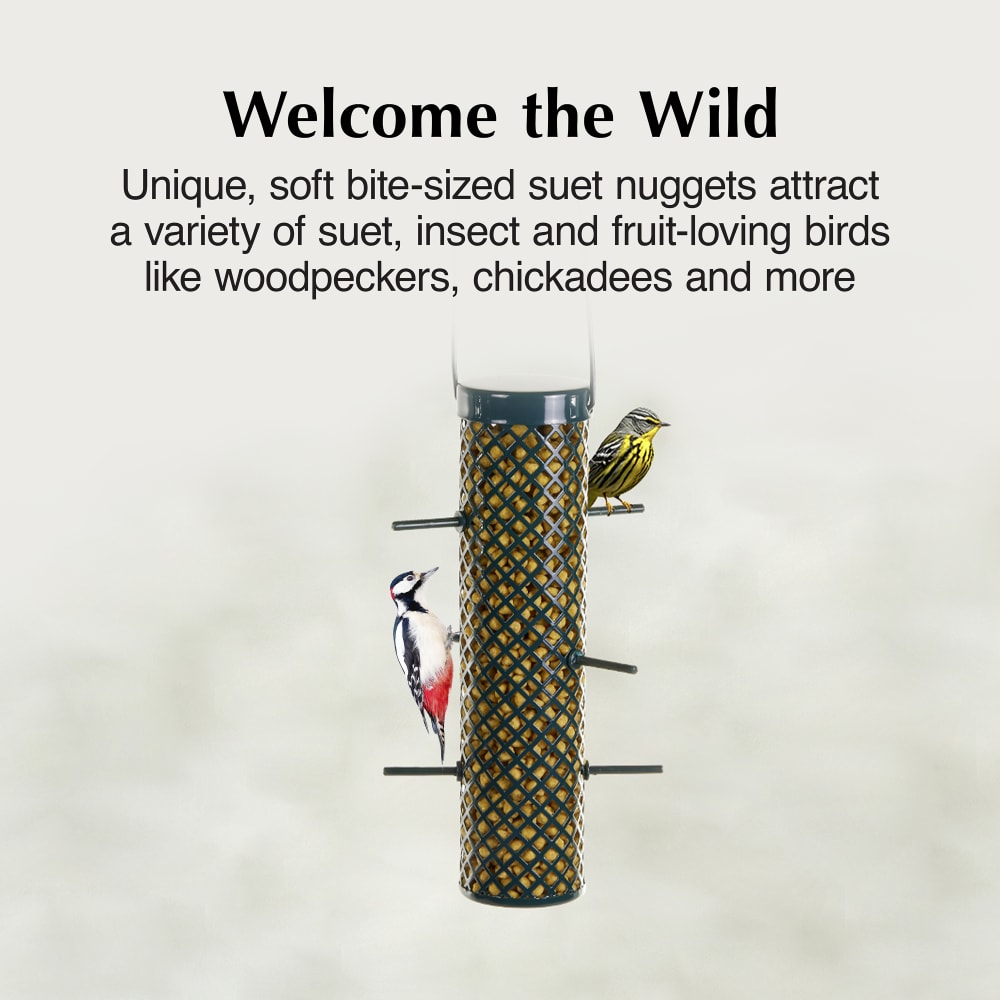 Welcome the Wild

Unique, soft bite-sized suet nuggets attract a variety of suet, insect and fruit-loving birds like woodpeckers, chickadees and more