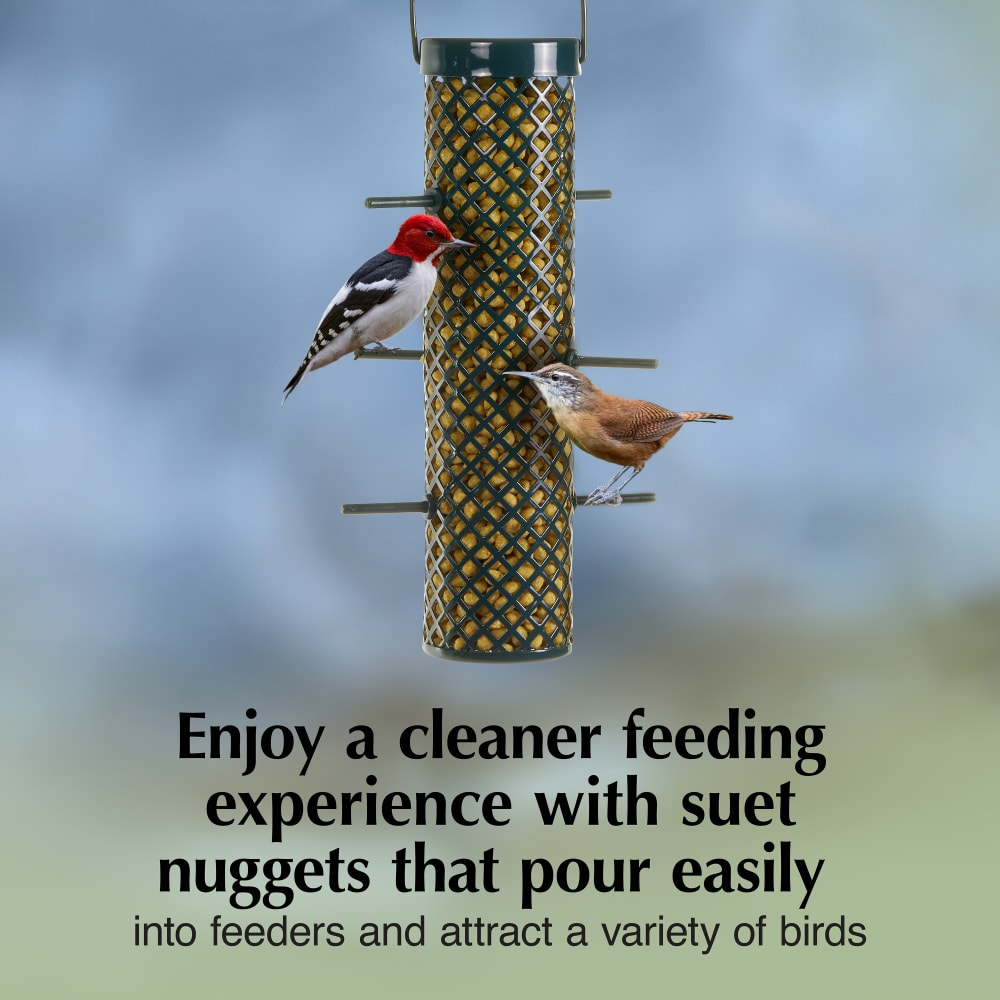 Enjoy a cleaner feeding experience with suet nuggets that pour easily
into feeders and attract a variety of birds